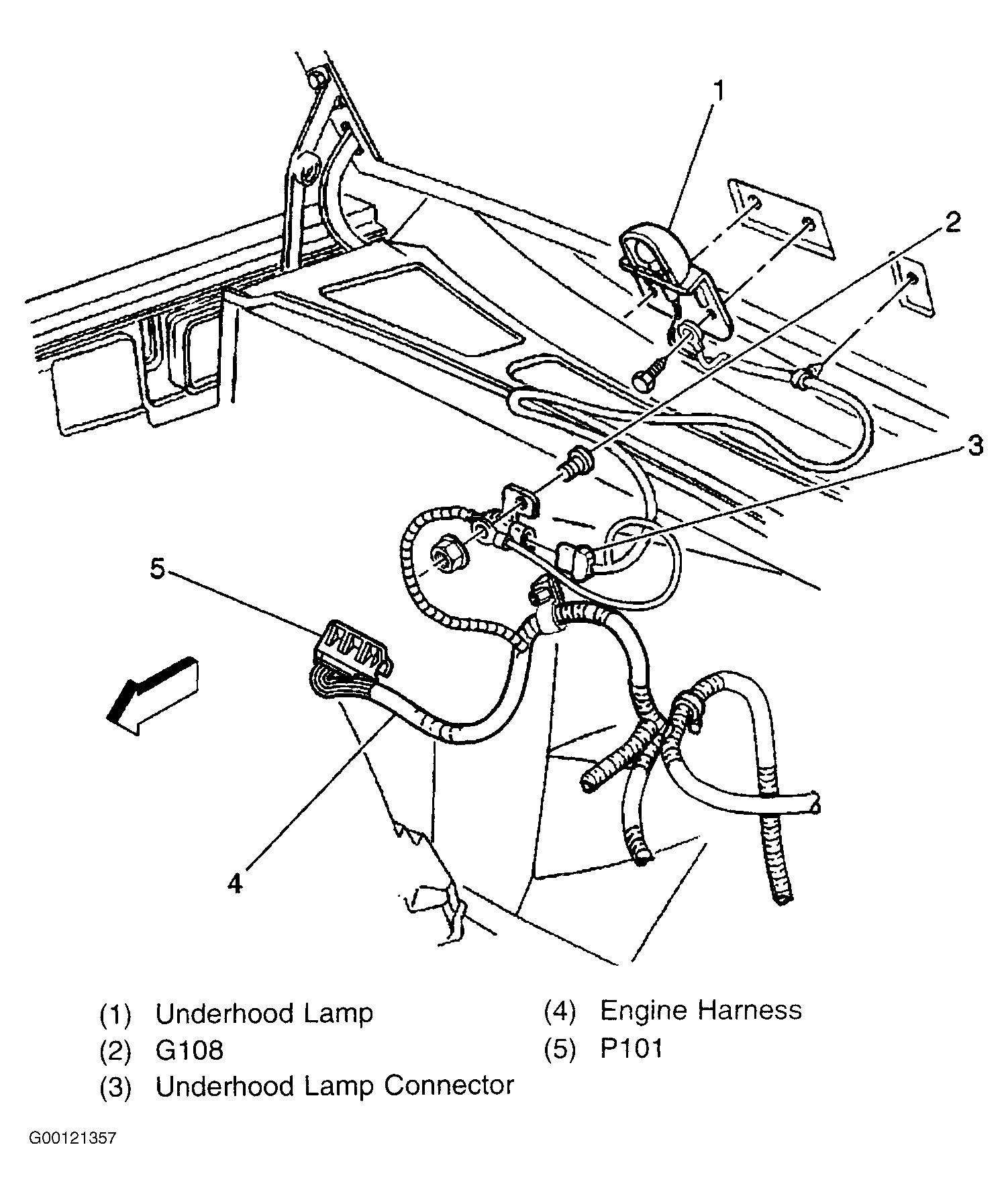 1

2

3

5

4

(1) Underhood Lamp
(2) G108
(3) Underhood Lamp Connector

(4) Engine Harness
(5) P101

G00121357