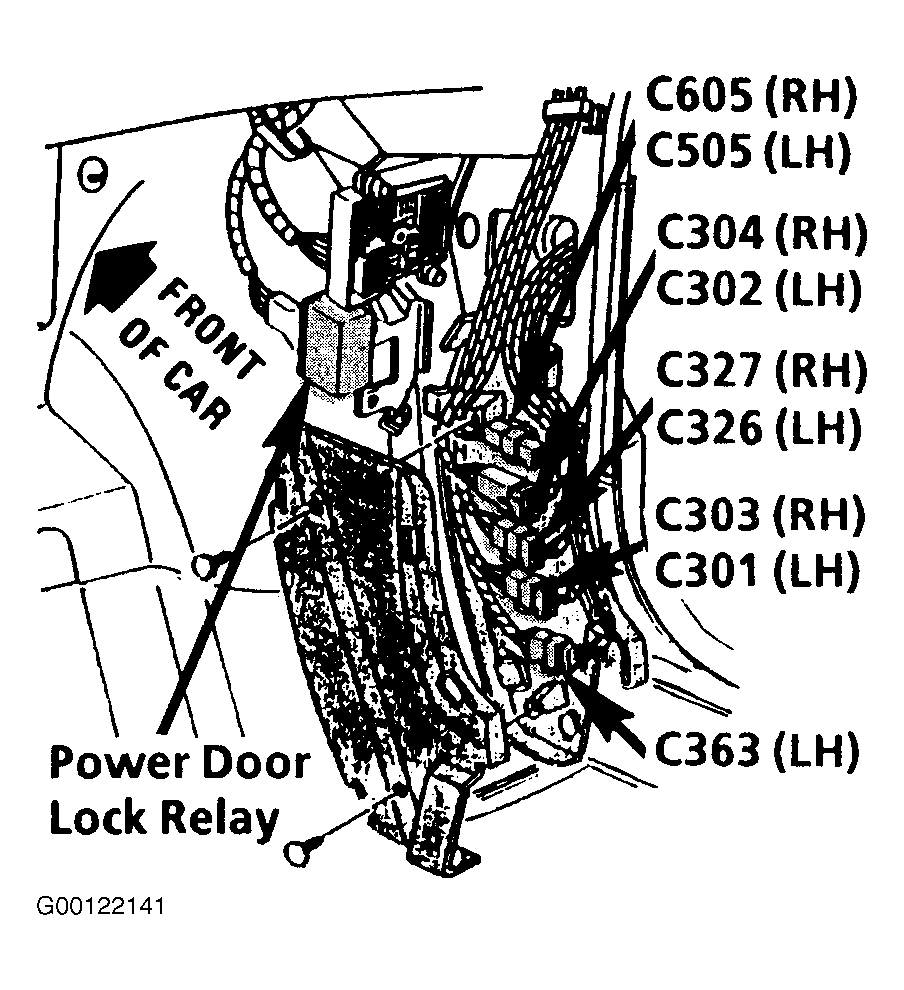 C605 (RH)
C505 (LH)
C304 (RH)
C302 (LH)
C327 (RH)
C326 (LH)
C303 (RH)
C301 (LH)
C363 (LH)

FRONT OF CAR

Power Door Lock Relay

G00122141