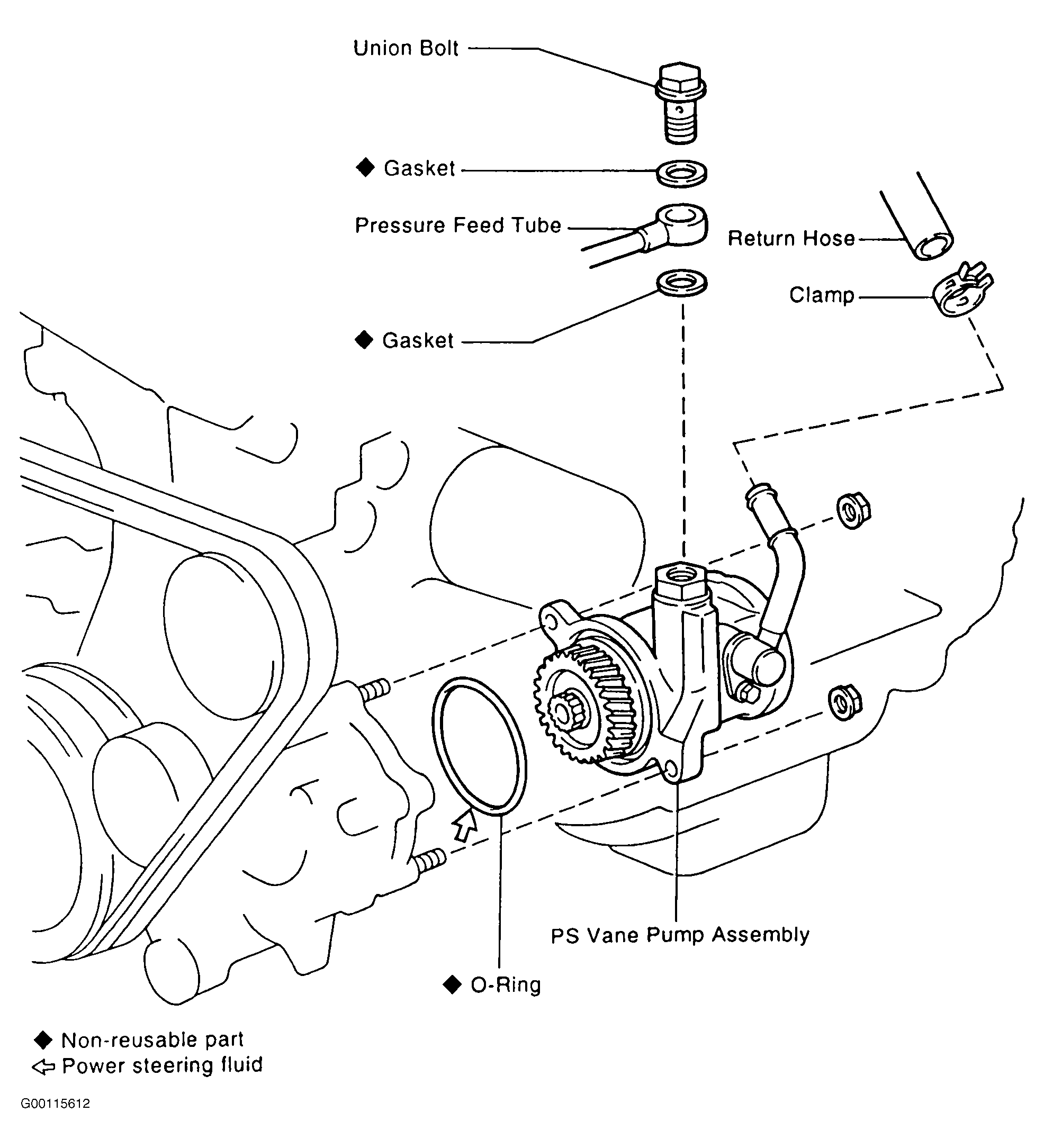 Union Bolt

◆ Gasket

Pressure Feed Tube

Return Hose

Clamp

◆ Gasket

PS Vane Pump Assembly

◆ O-Ring

◆ Non-reusable part
⇦ Power steering fluid

G00115612