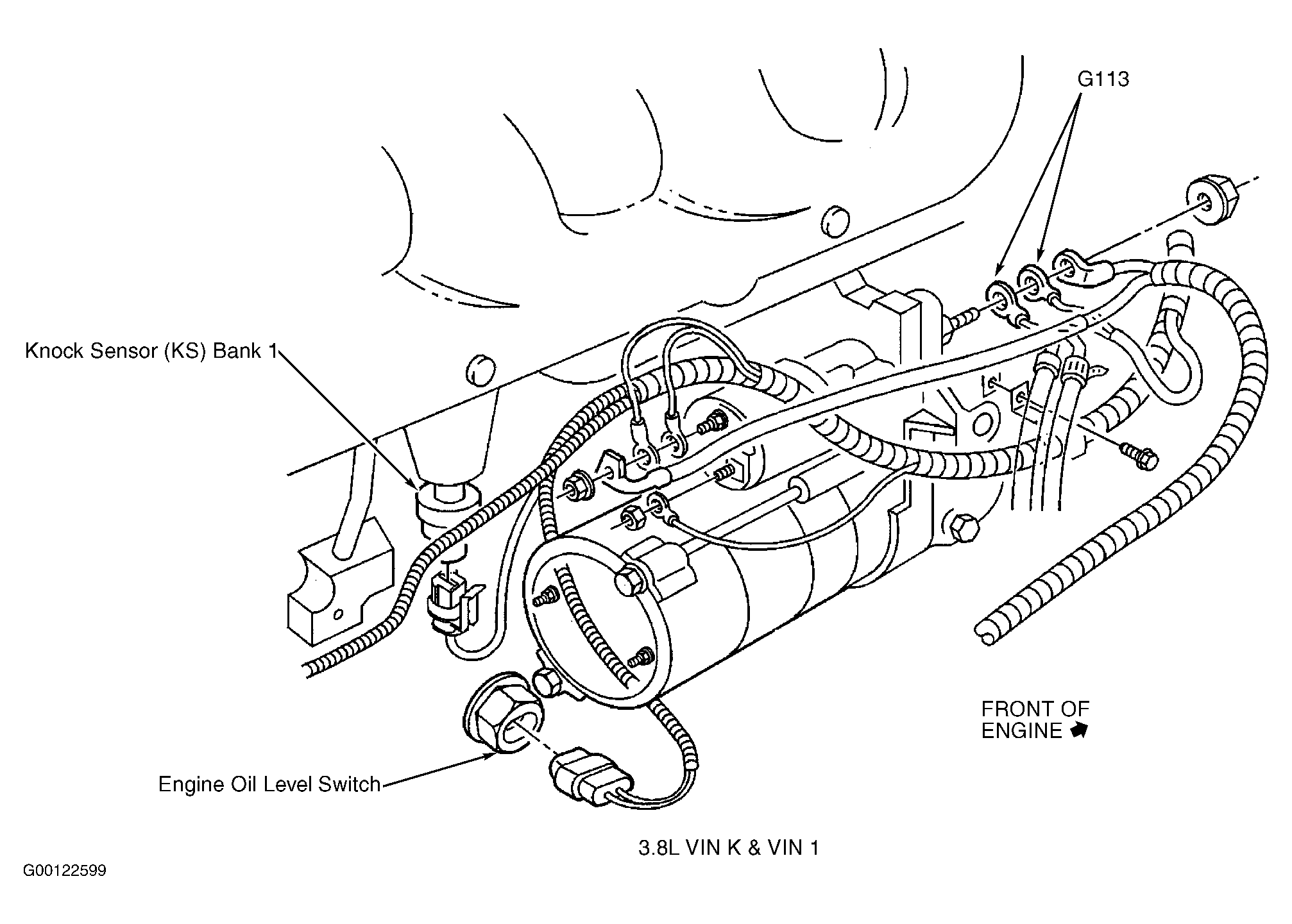 G113

Knock Sensor (KS) Bank 1

FRONT OF ENGINE

Engine Oil Level Switch

3.8L VIN K & VIN 1

G00122599