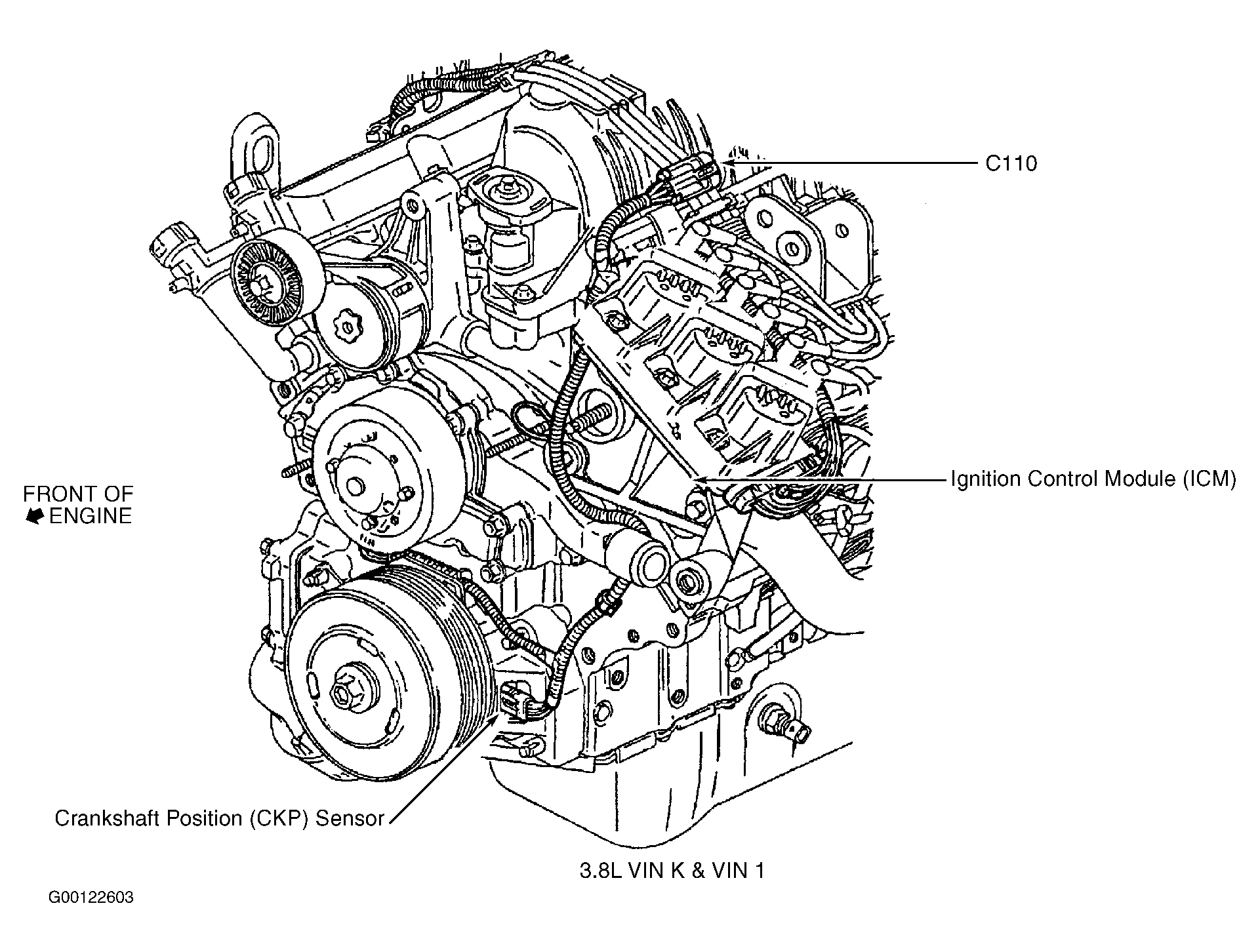 C110

Ignition Control Module (ICM)

FRONT OF ENGINE

Crankshaft Position (CKP) Sensor

3.8L VIN K & VIN 1

G00122603