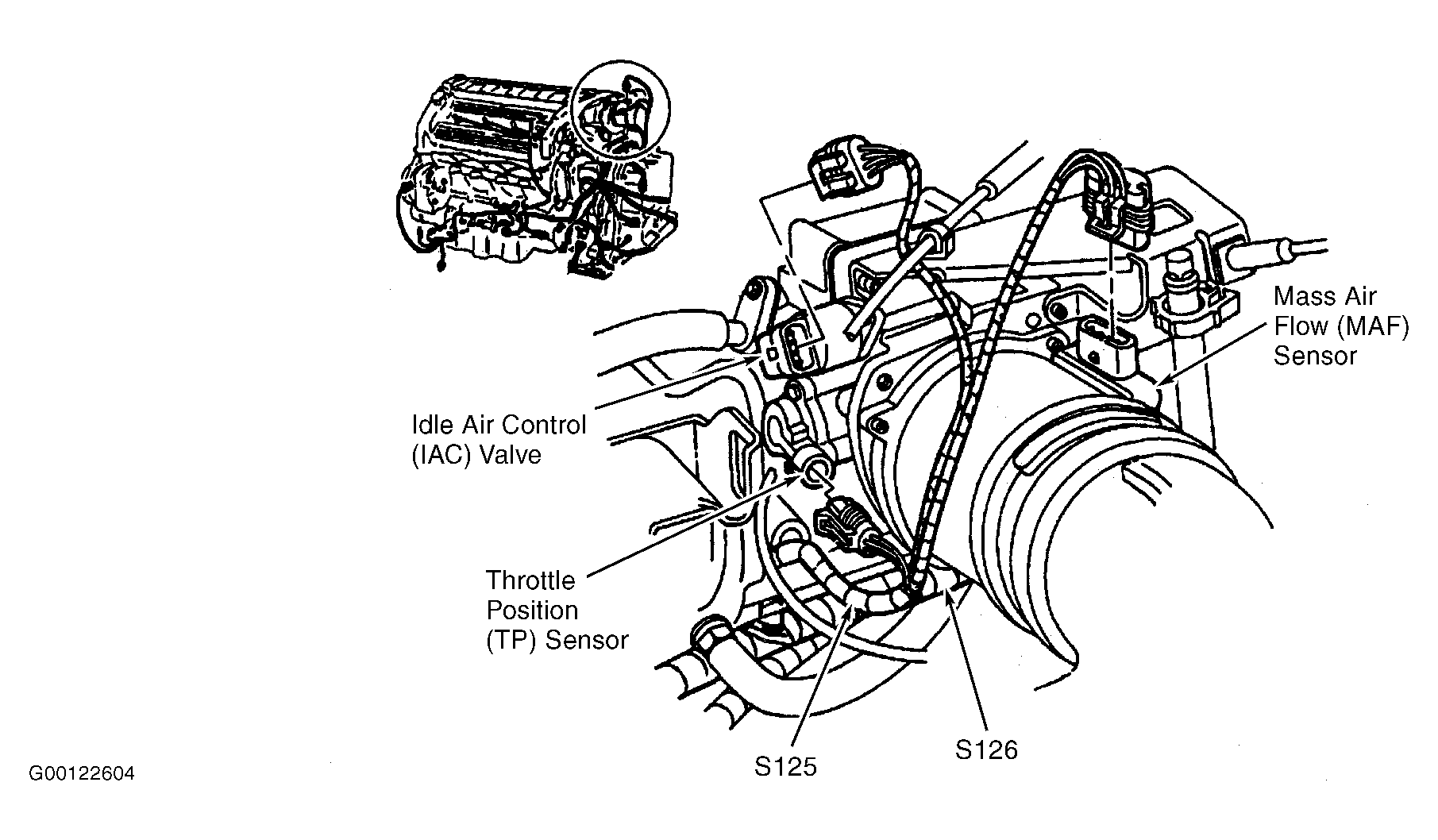 Mass Air Flow (MAF) Sensor

Idle Air Control (IAC) Valve

Throttle Position (TP) Sensor

S125

S126

G00122604