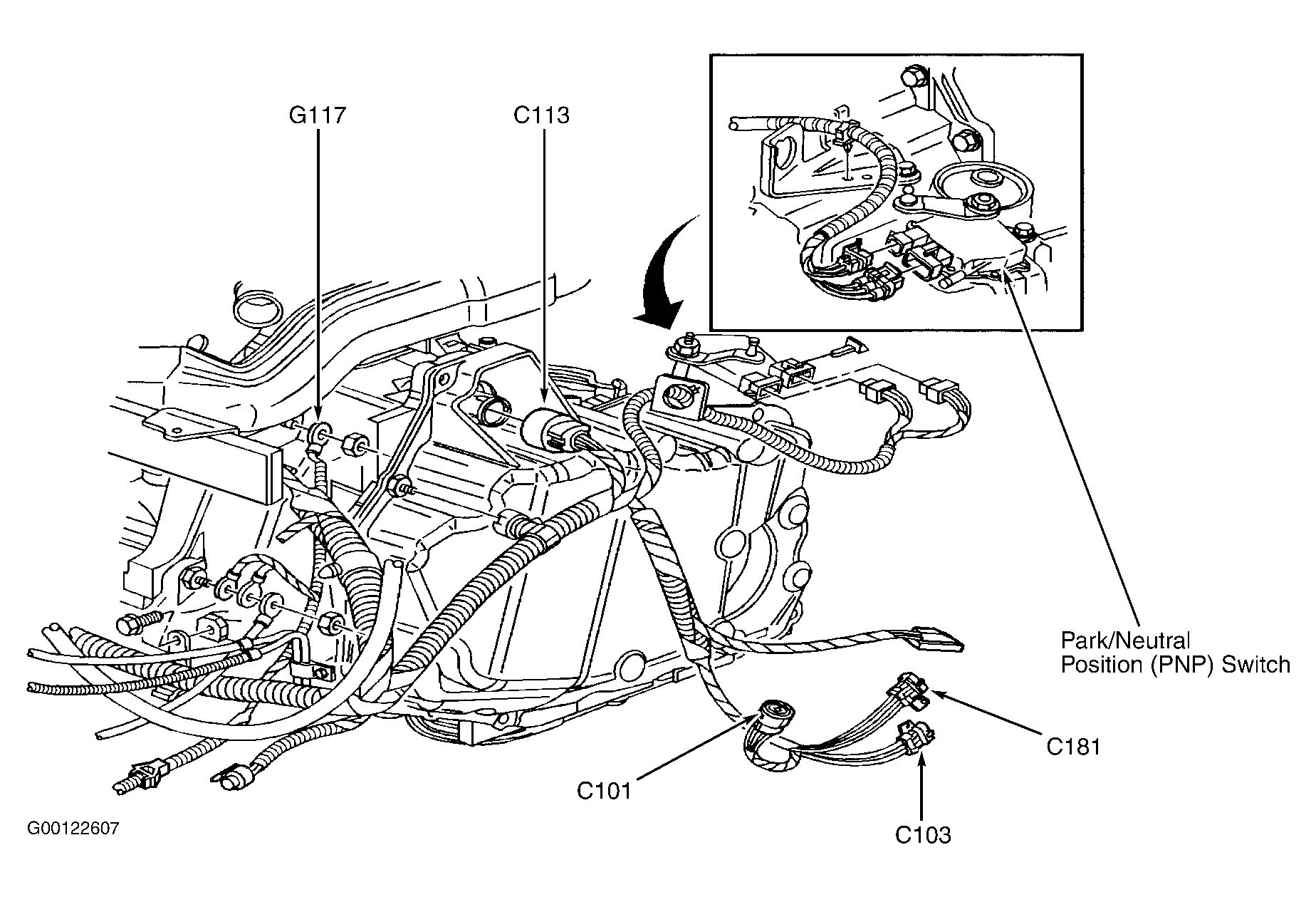 G117

C113

Park/Neutral Position (PNP) Switch

C181

C101

C103

G00122607