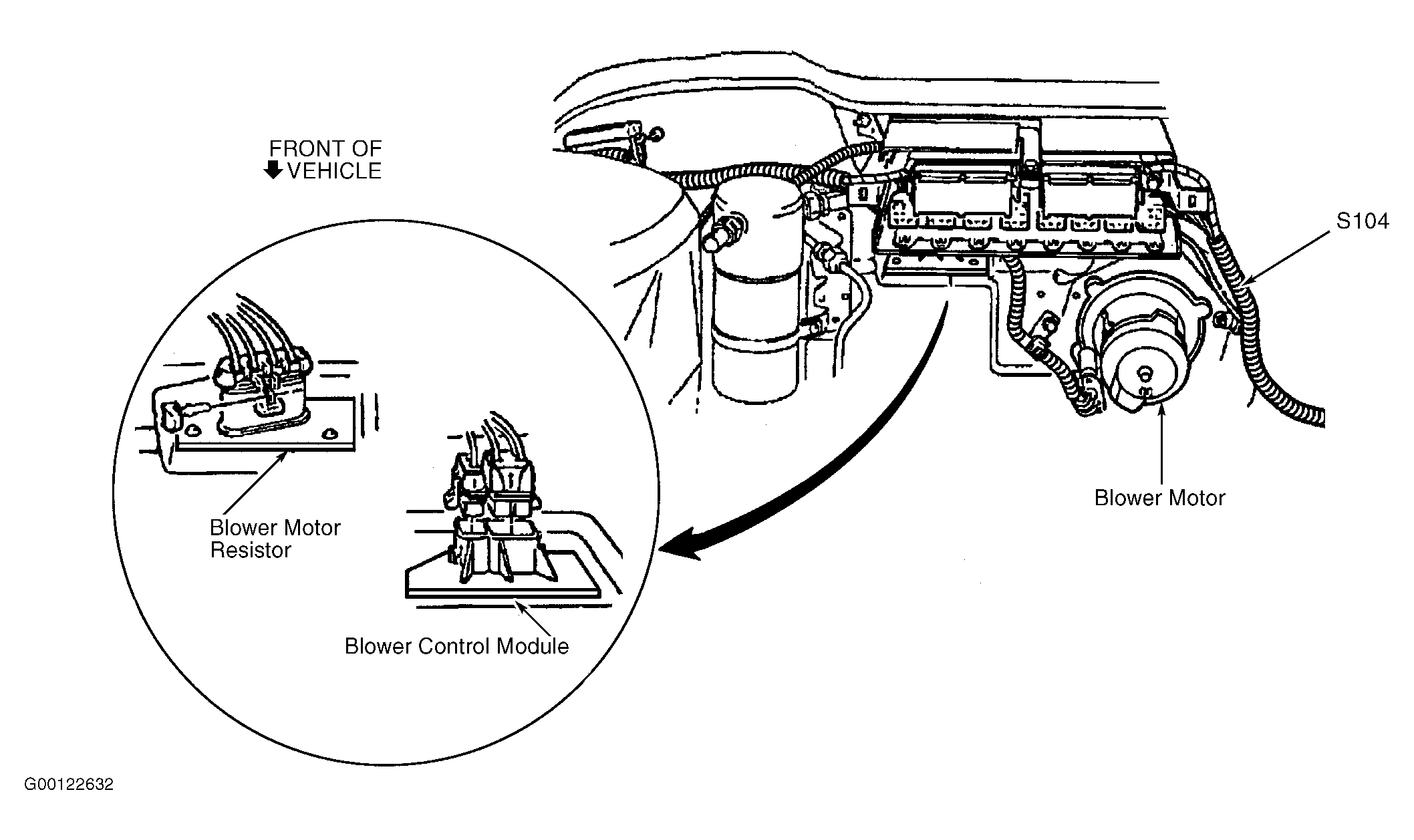 FRONT OF
VEHICLE

S104

Blower Motor Resistor

Blower Control Module

Blower Motor

G00122632