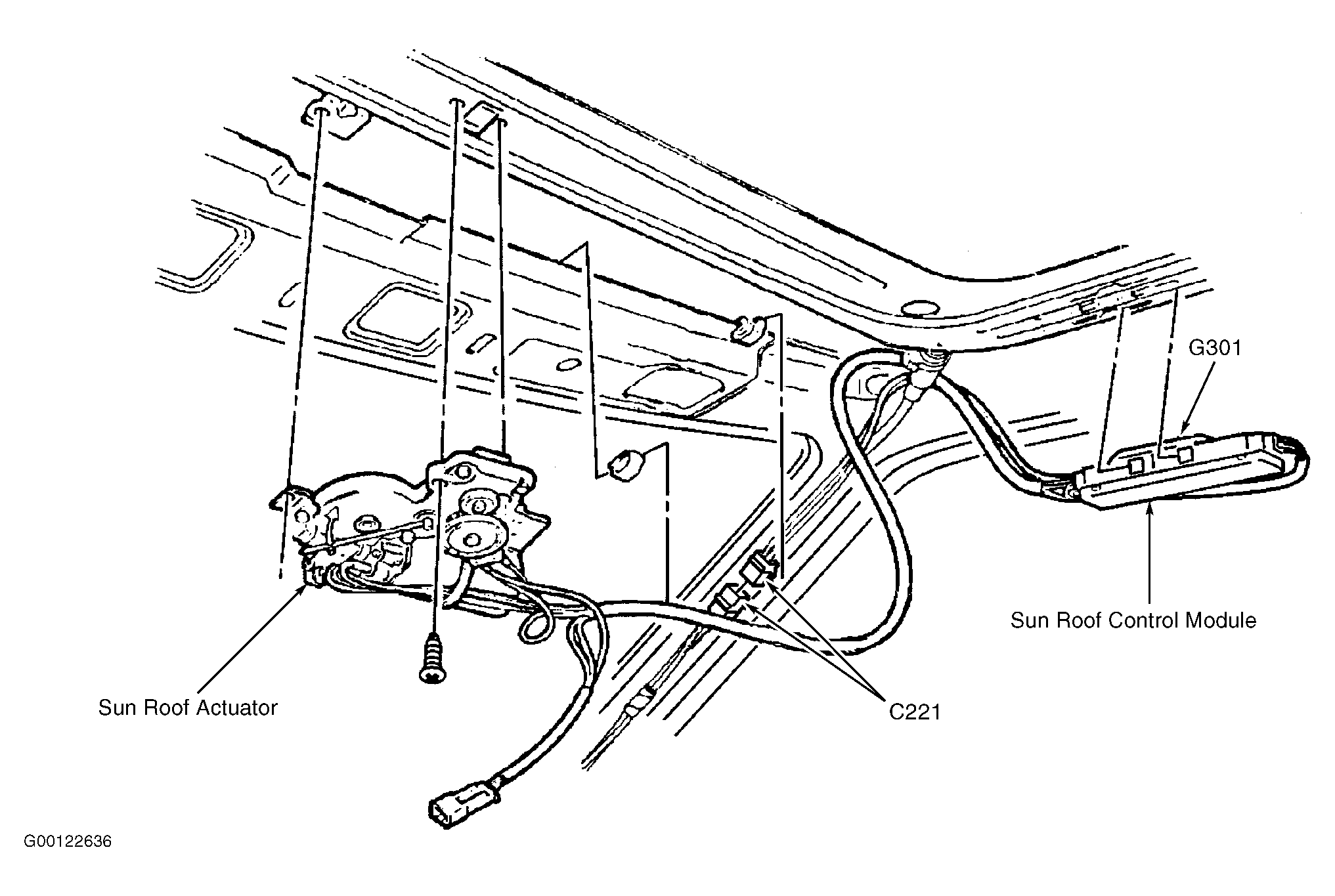 G301

Sun Roof Control Module

Sun Roof Actuator

C221

G00122636