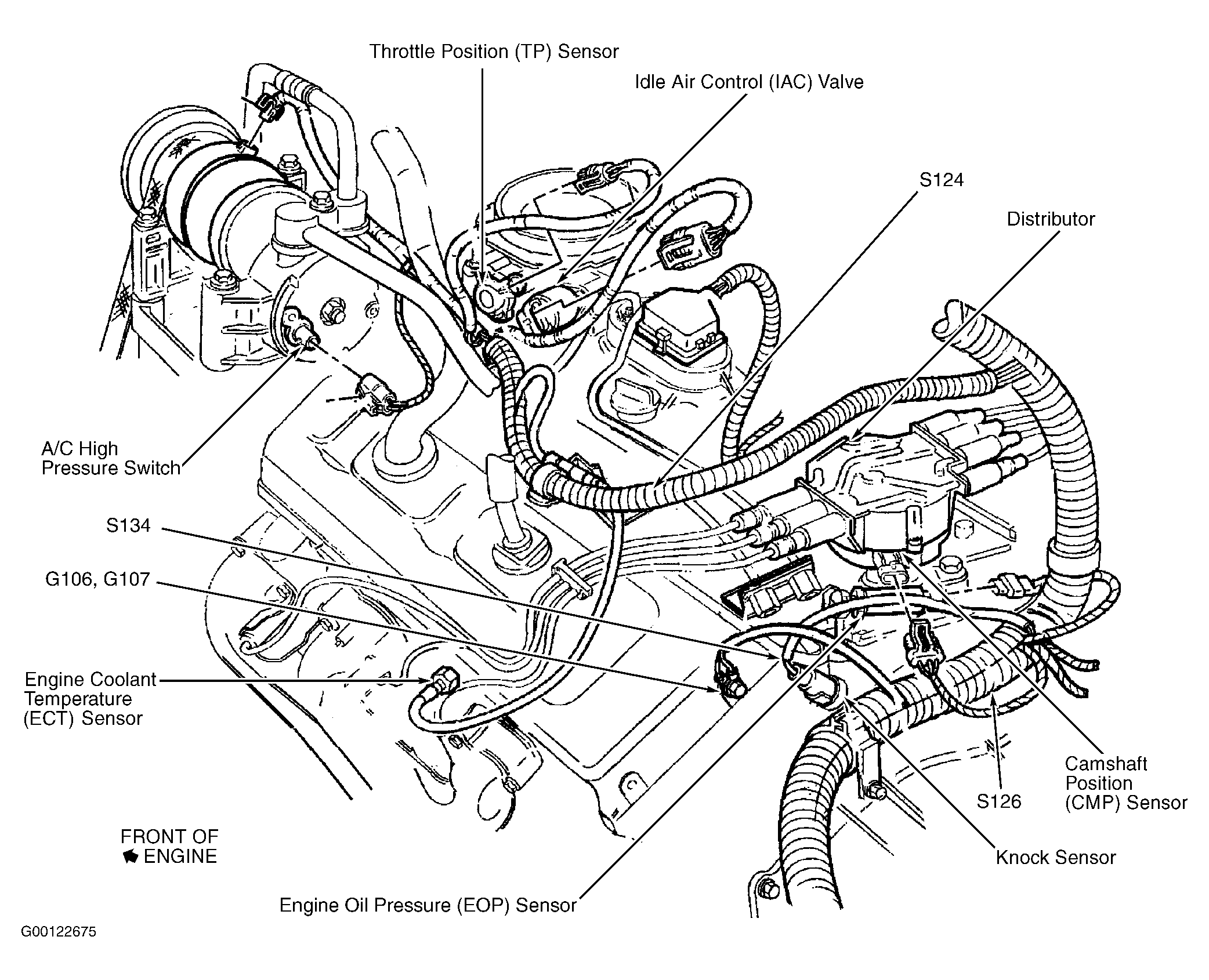 Throttle Position (TP) Sensor

Idle Air Control (IAC) Valve

S124

Distributor

A/C High Pressure Switch

S134

G106, G107

Engine Coolant Temperature (ECT) Sensor

Camshaft Position (CMP) Sensor

S126

Knock Sensor

FRONT OF ENGINE

Engine Oil Pressure (EOP) Sensor

G00122675