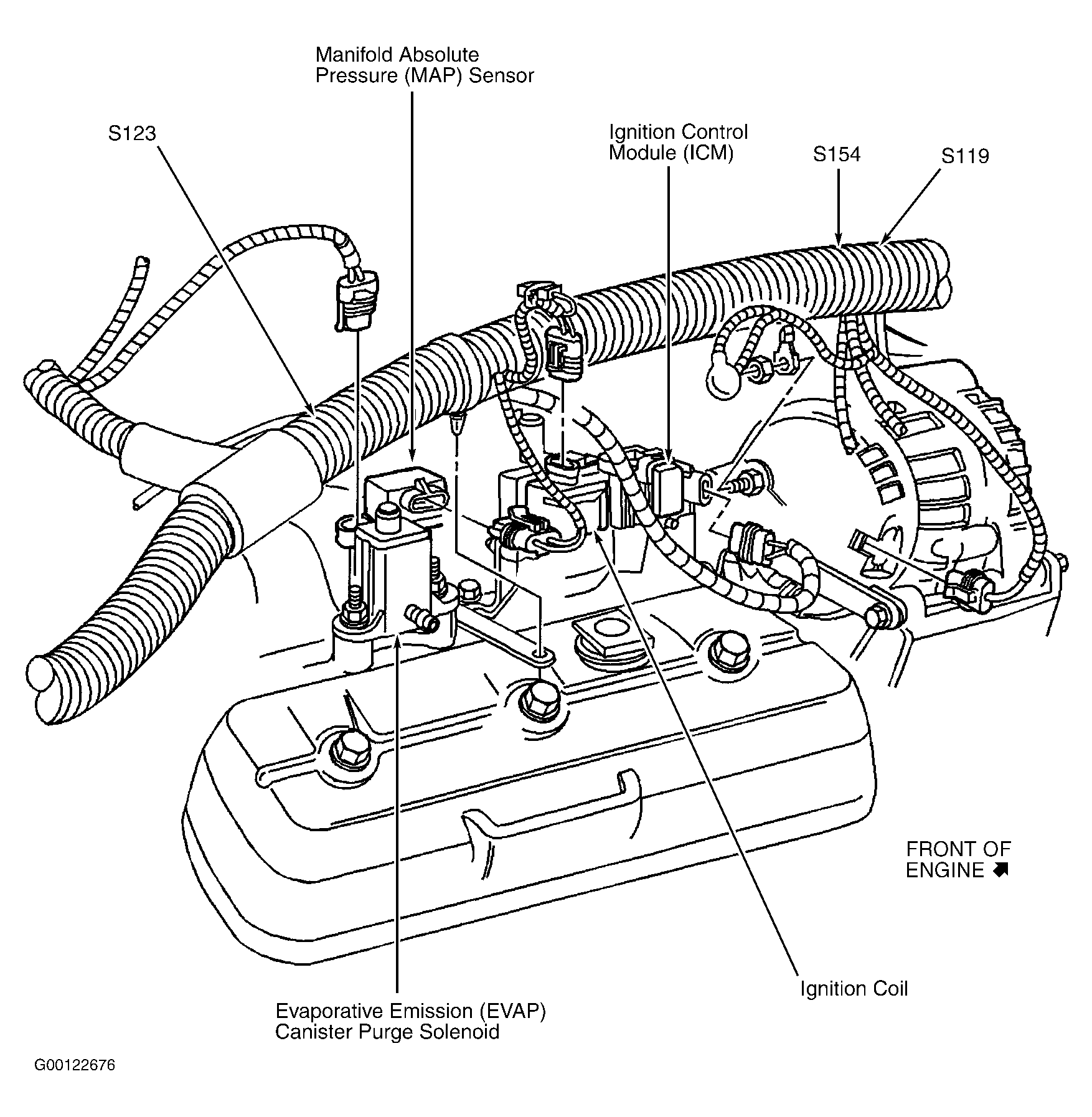 Manifold Absolute Pressure (MAP) Sensor

S123

Ignition Control Module (ICM)

S154

S119

FRONT OF ENGINE

Ignition Coil

Evaporative Emission (EVAP) Canister Purge Solenoid

G00122676