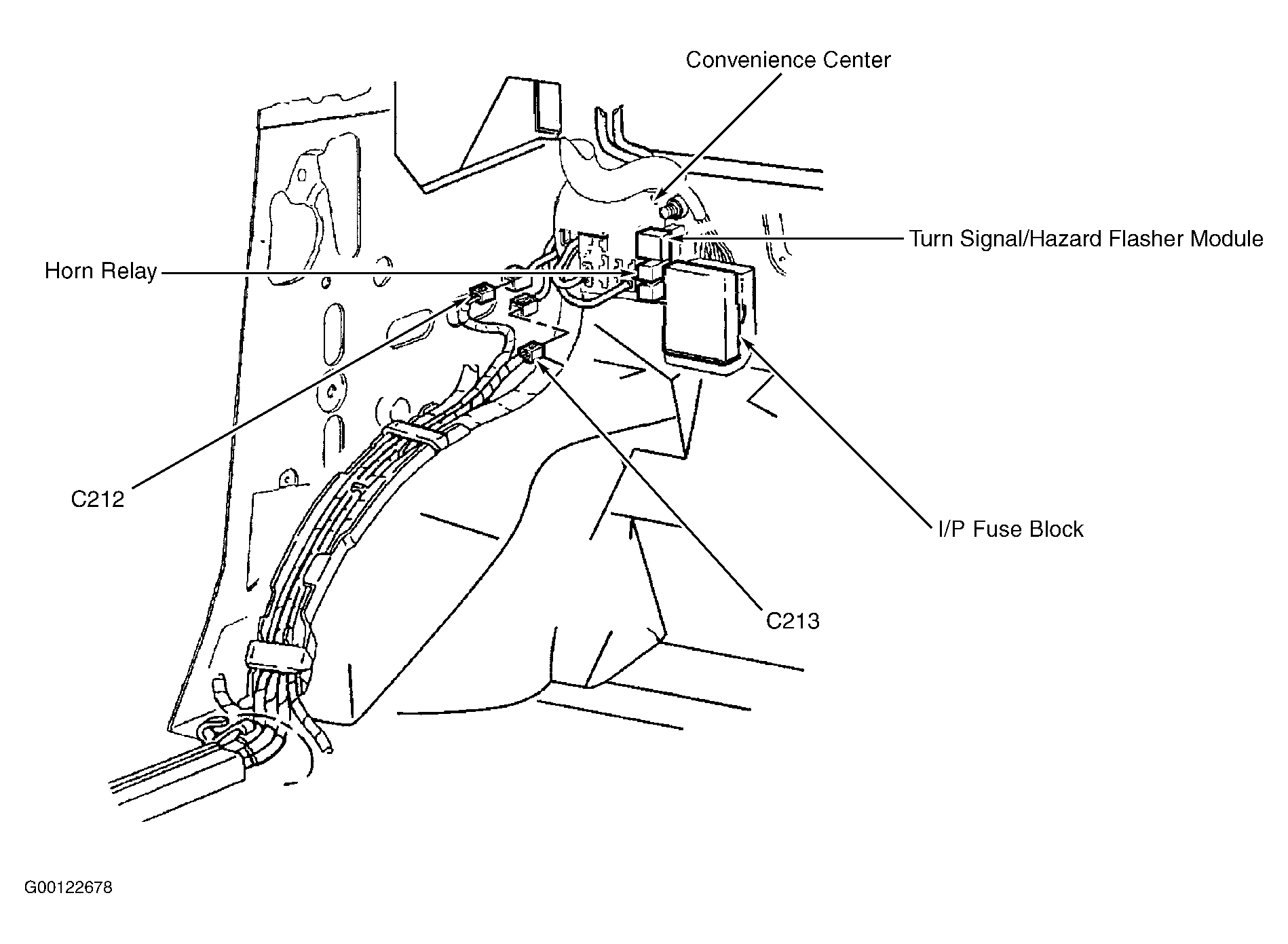 Convenience Center

Turn Signal/Hazard Flasher Module

Horn Relay

C212

I/P Fuse Block

C213

G00122678