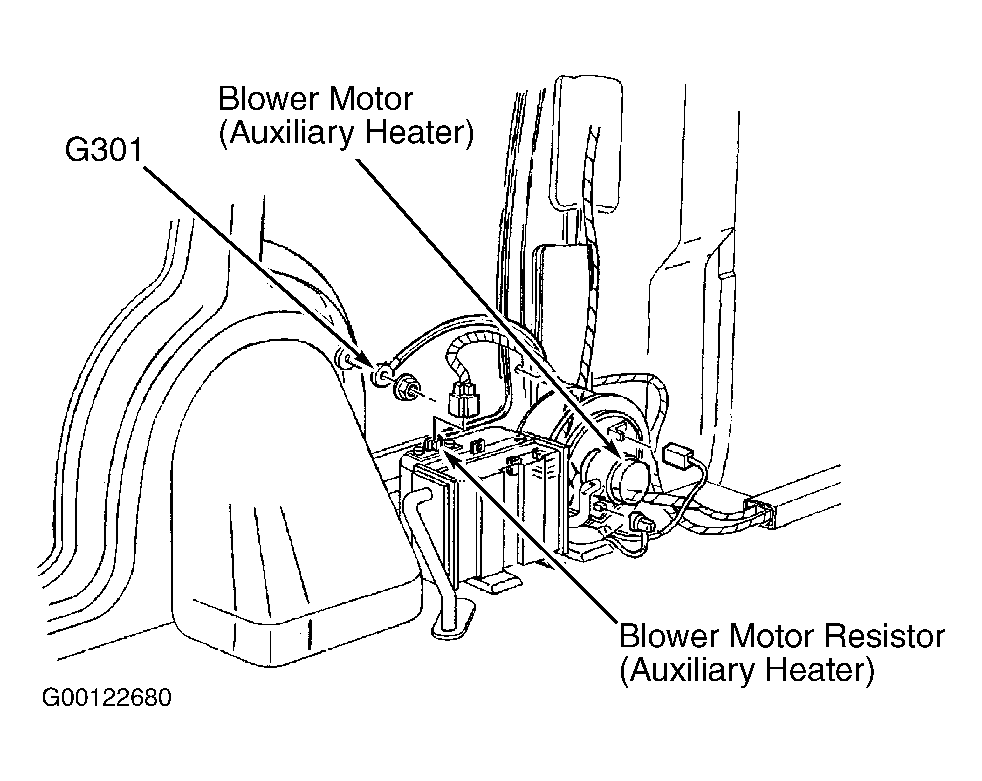 Blower Motor
(Auxiliary Heater)

G301

Blower Motor Resistor
(Auxiliary Heater)

G00122680