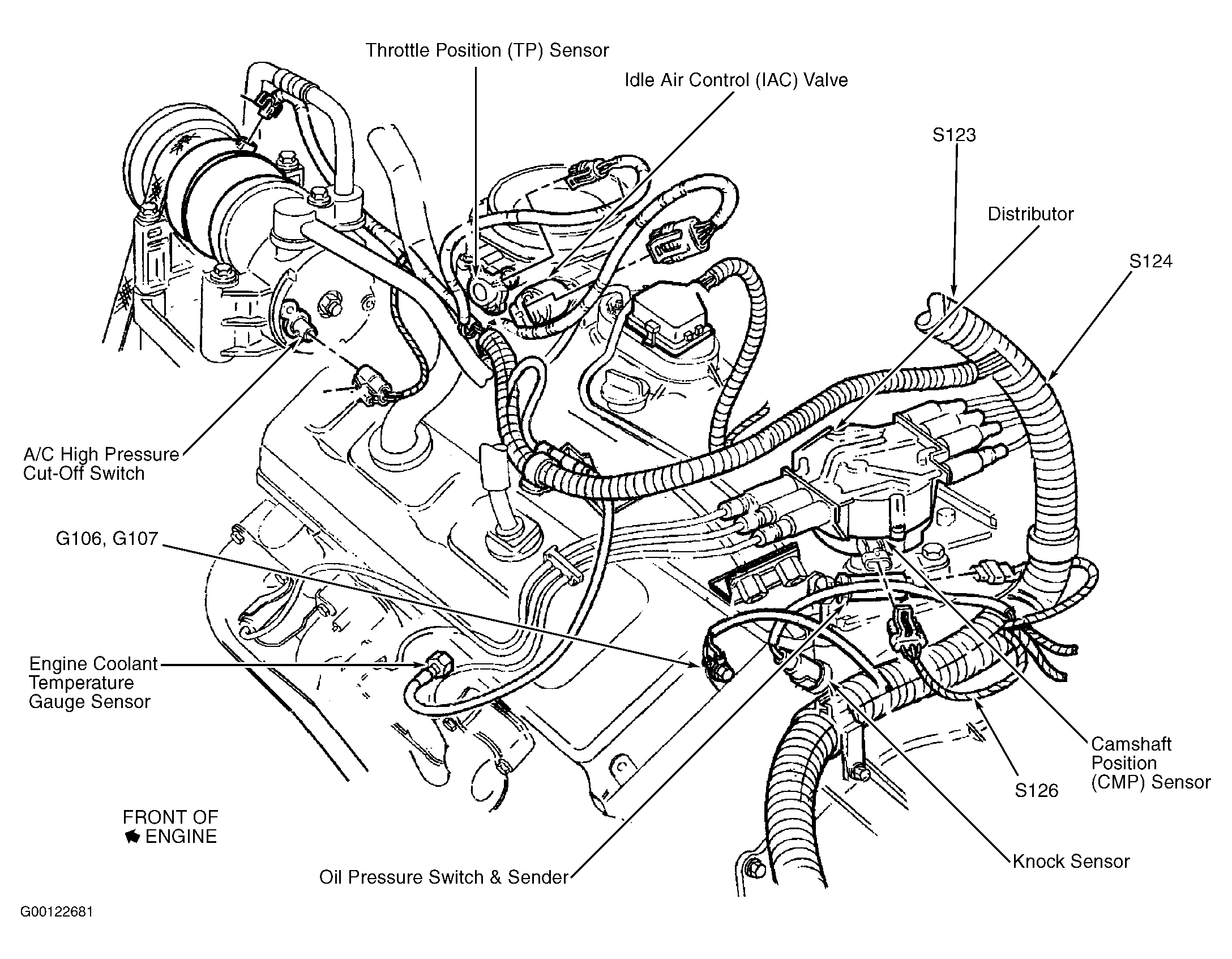 Throttle Position (TP) Sensor

Idle Air Control (IAC) Valve

S123

Distributor

S124

A/C High Pressure Cut-Off Switch

G106, G107

Engine Coolant Temperature Gauge Sensor

Camshaft Position (CMP) Sensor

S126

FRONT OF ENGINE

Knock Sensor

Oil Pressure Switch & Sender

G00122681