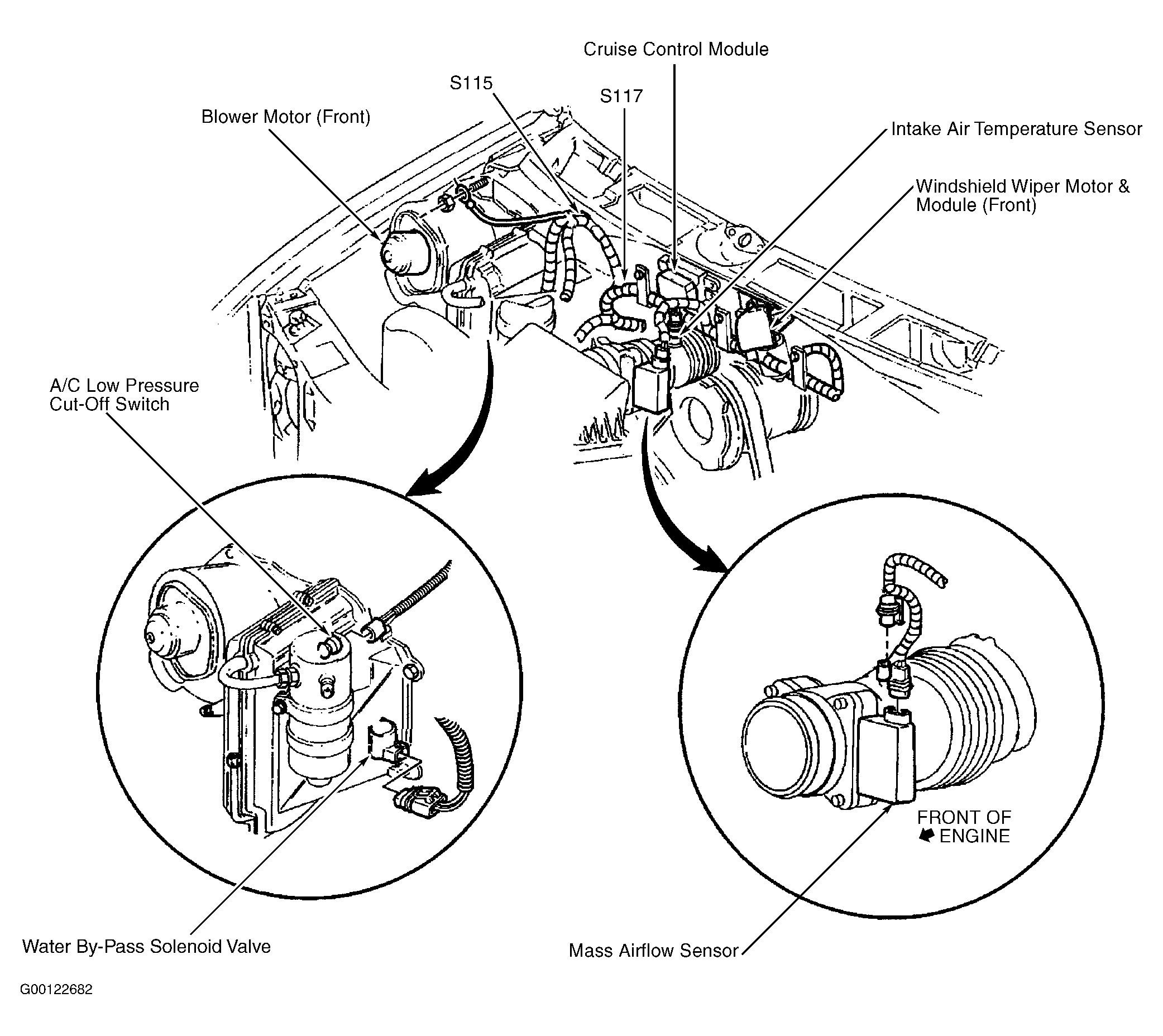 Cruise Control Module

S115

S117

Blower Motor (Front)

Intake Air Temperature Sensor

Windshield Wiper Motor & Module (Front)

A/C Low Pressure Cut-Off Switch

FRONT OF ENGINE

Water By-Pass Solenoid Valve

Mass Airflow Sensor

G00122682