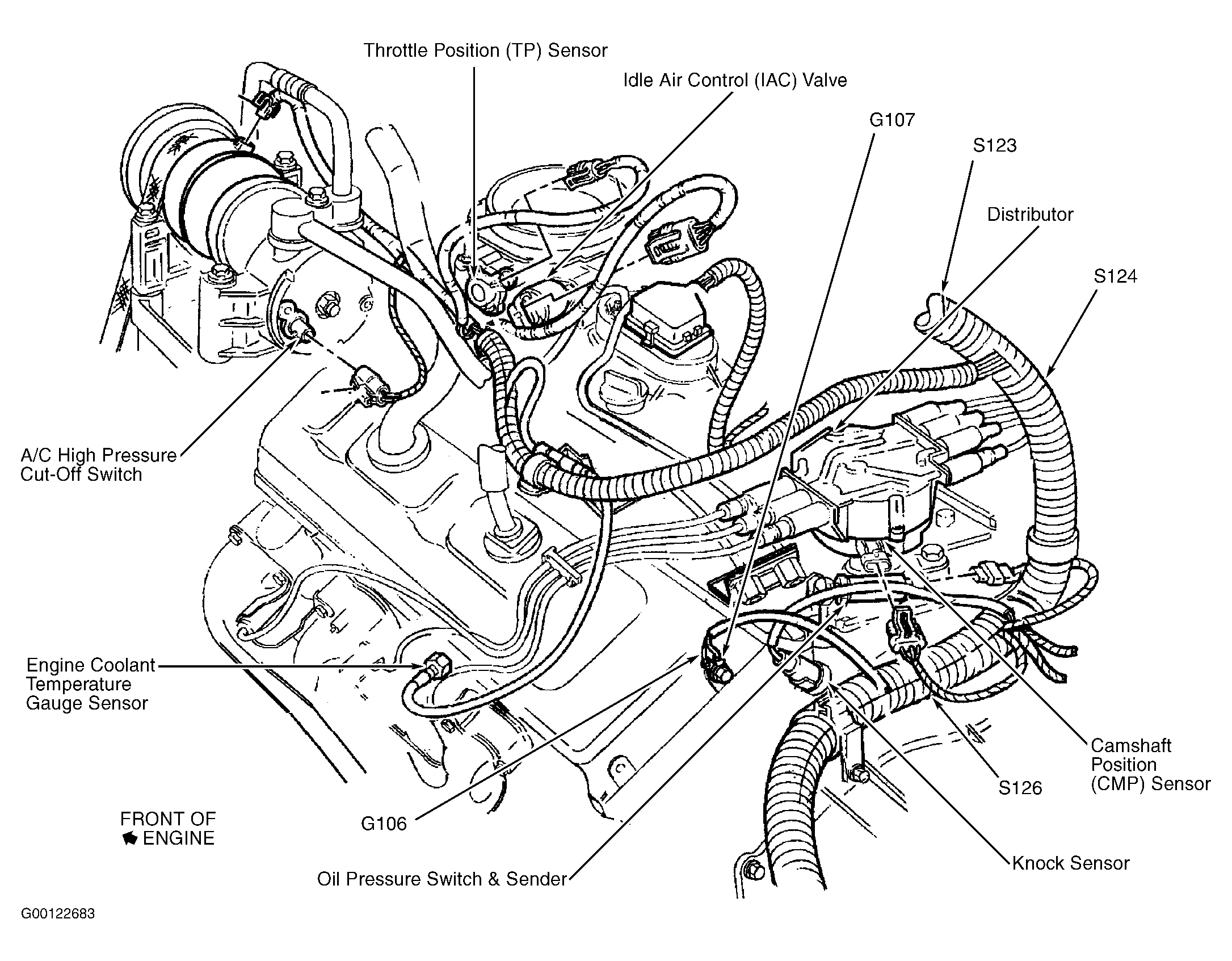 Throttle Position (TP) Sensor

Idle Air Control (IAC) Valve

G107

S123

Distributor

S124

A/C High Pressure Cut-Off Switch

Engine Coolant Temperature Gauge Sensor

Camshaft Position (CMP) Sensor

S126

FRONT OF ENGINE

G106

Knock Sensor

Oil Pressure Switch & Sender

G00122683