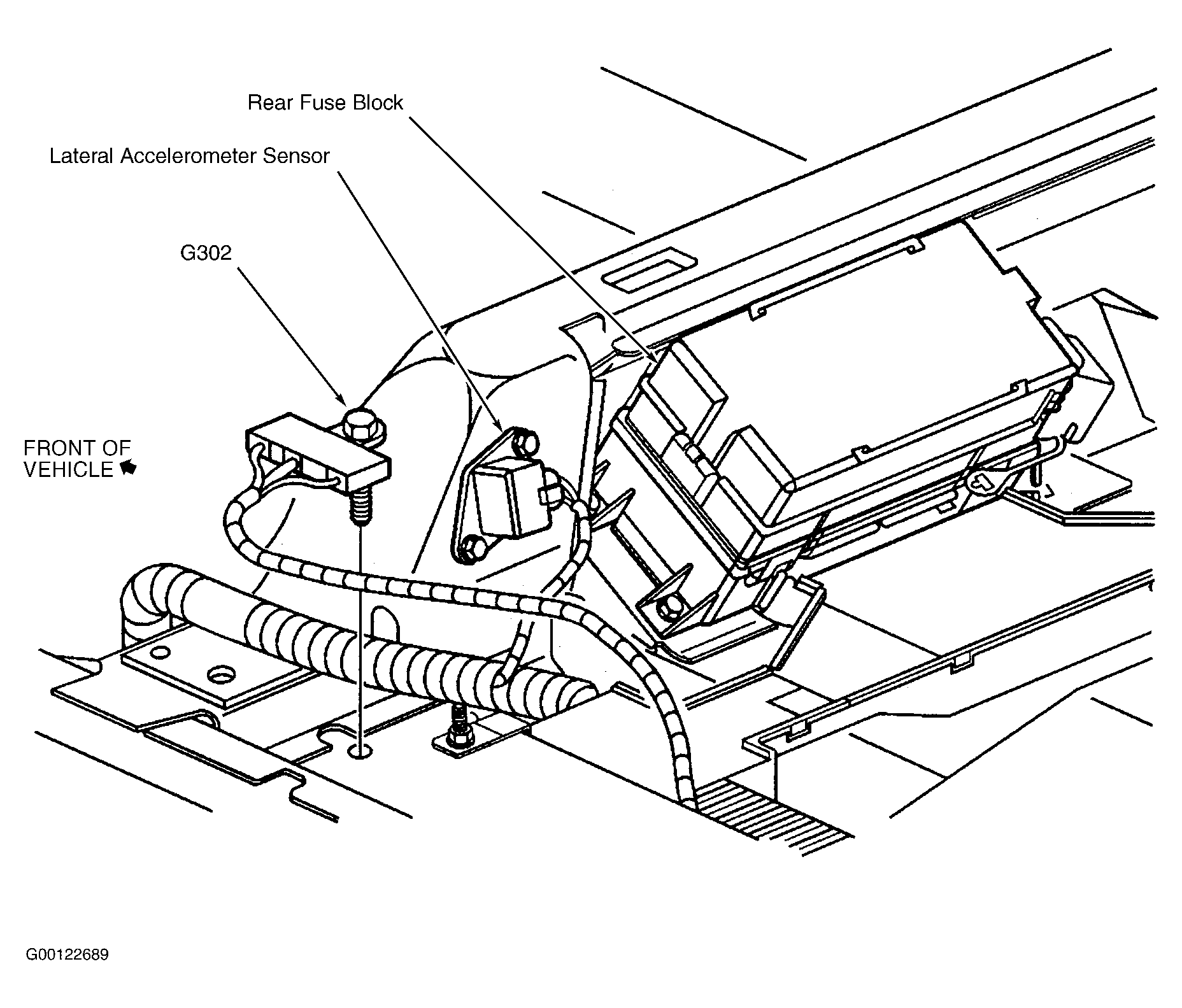 Rear Fuse Block

Lateral Accelerometer Sensor

G302

FRONT OF VEHICLE

G00122689