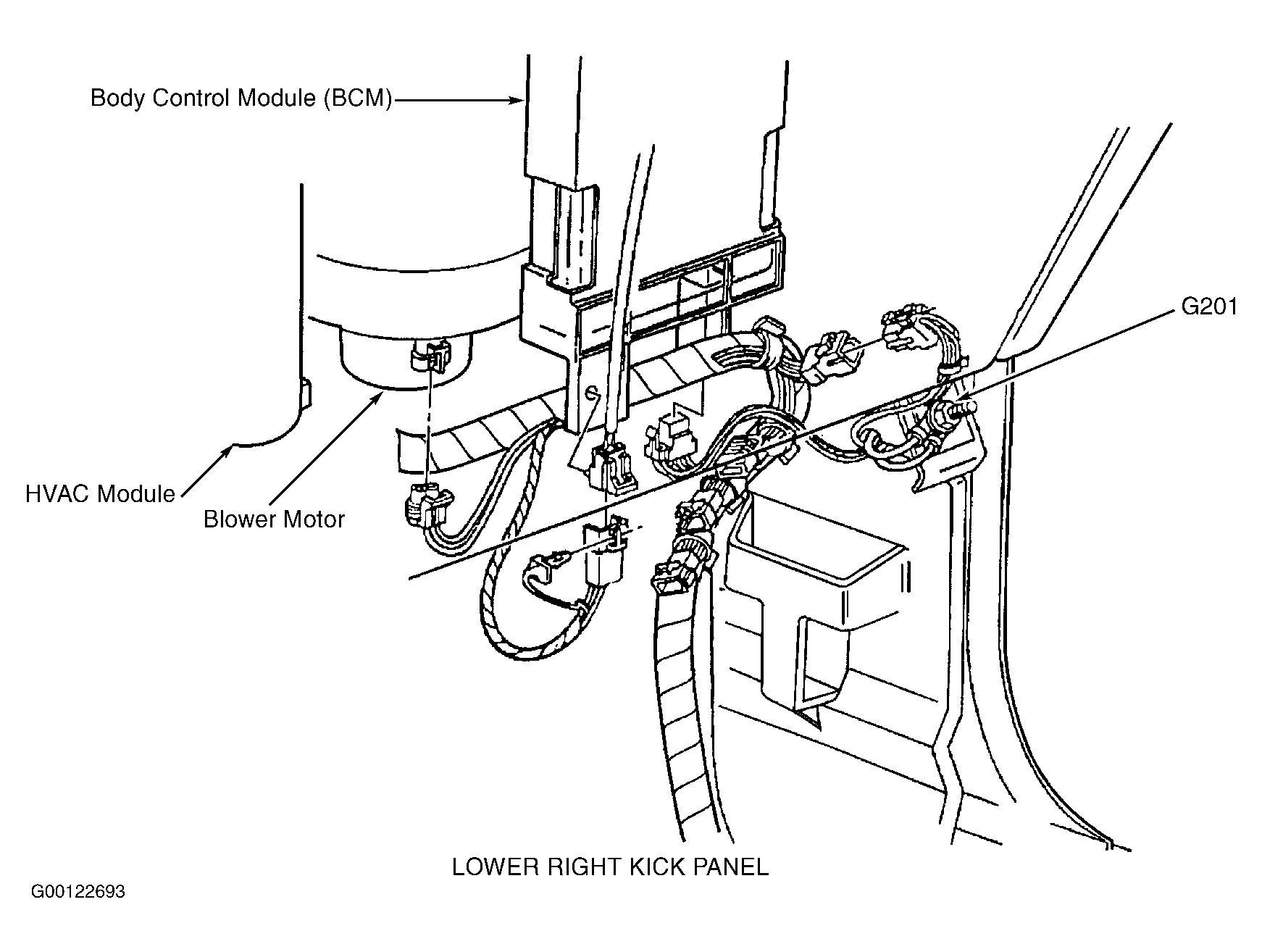 Body Control Module (BCM)

G201

HVAC Module

Blower Motor

LOWER RIGHT KICK PANEL

G00122693