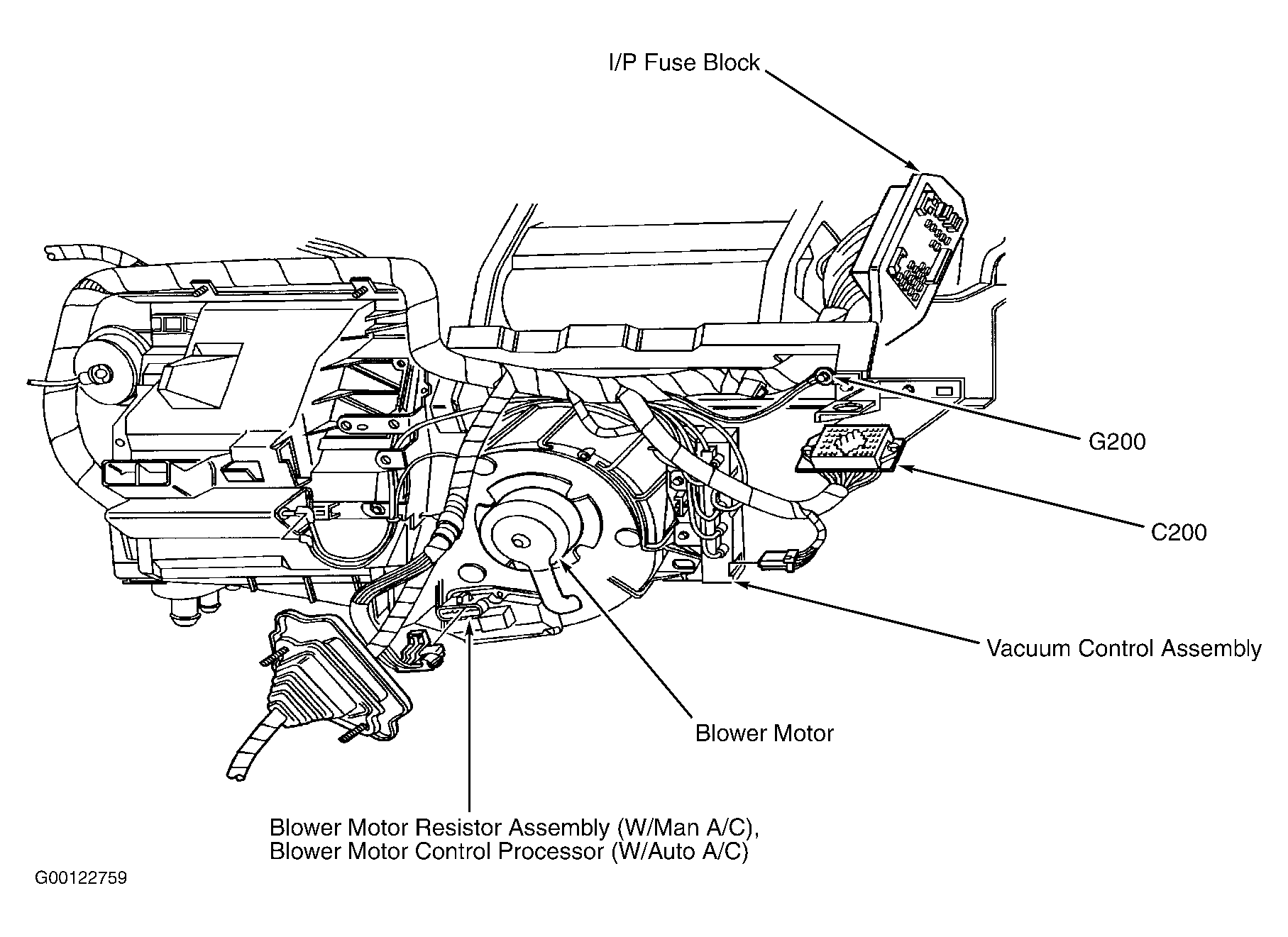 I/P Fuse Block

G200

C200

Vacuum Control Assembly

Blower Motor

Blower Motor Resistor Assembly (W/Man A/C),
Blower Motor Control Processor (W/Auto A/C)

G00122759