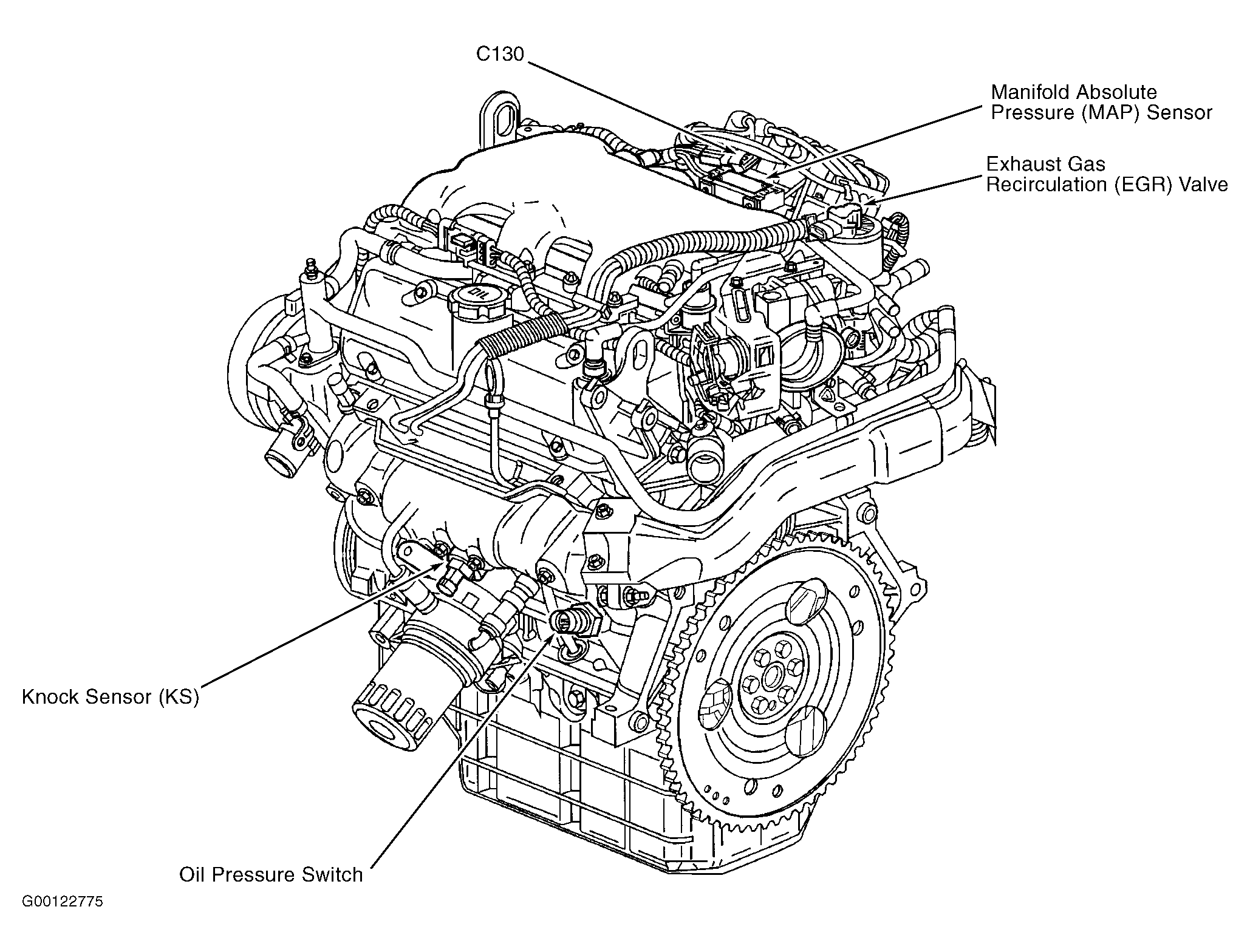 C130

Manifold Absolute Pressure (MAP) Sensor

Exhaust Gas Recirculation (EGR) Valve

OIL

Knock Sensor (KS)

Oil Pressure Switch

G00122775