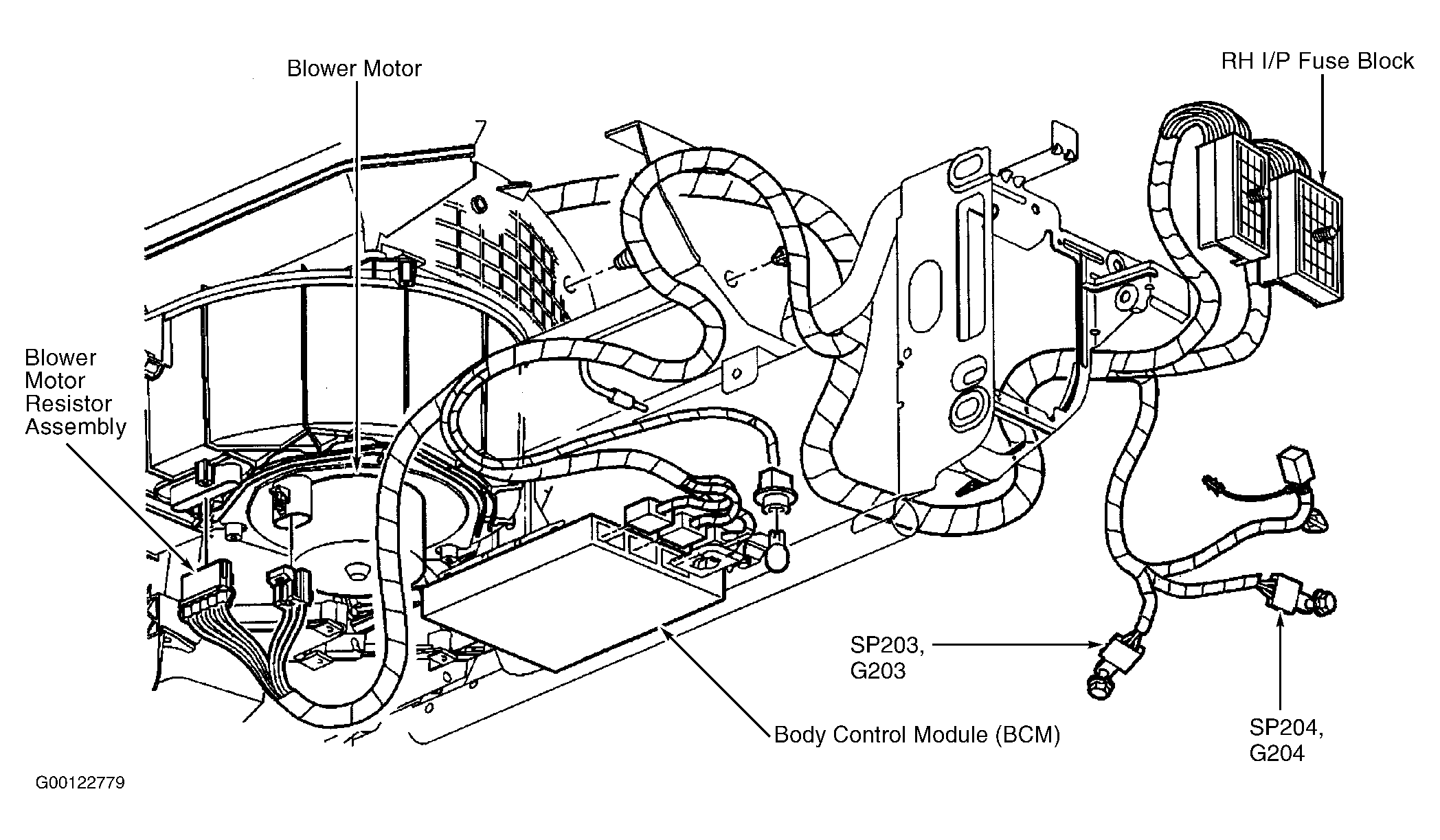 Blower Motor

RH I/P Fuse Block

Blower Motor Resistor Assembly

SP203, G203

Body Control Module (BCM)

SP204, G204

G00122779