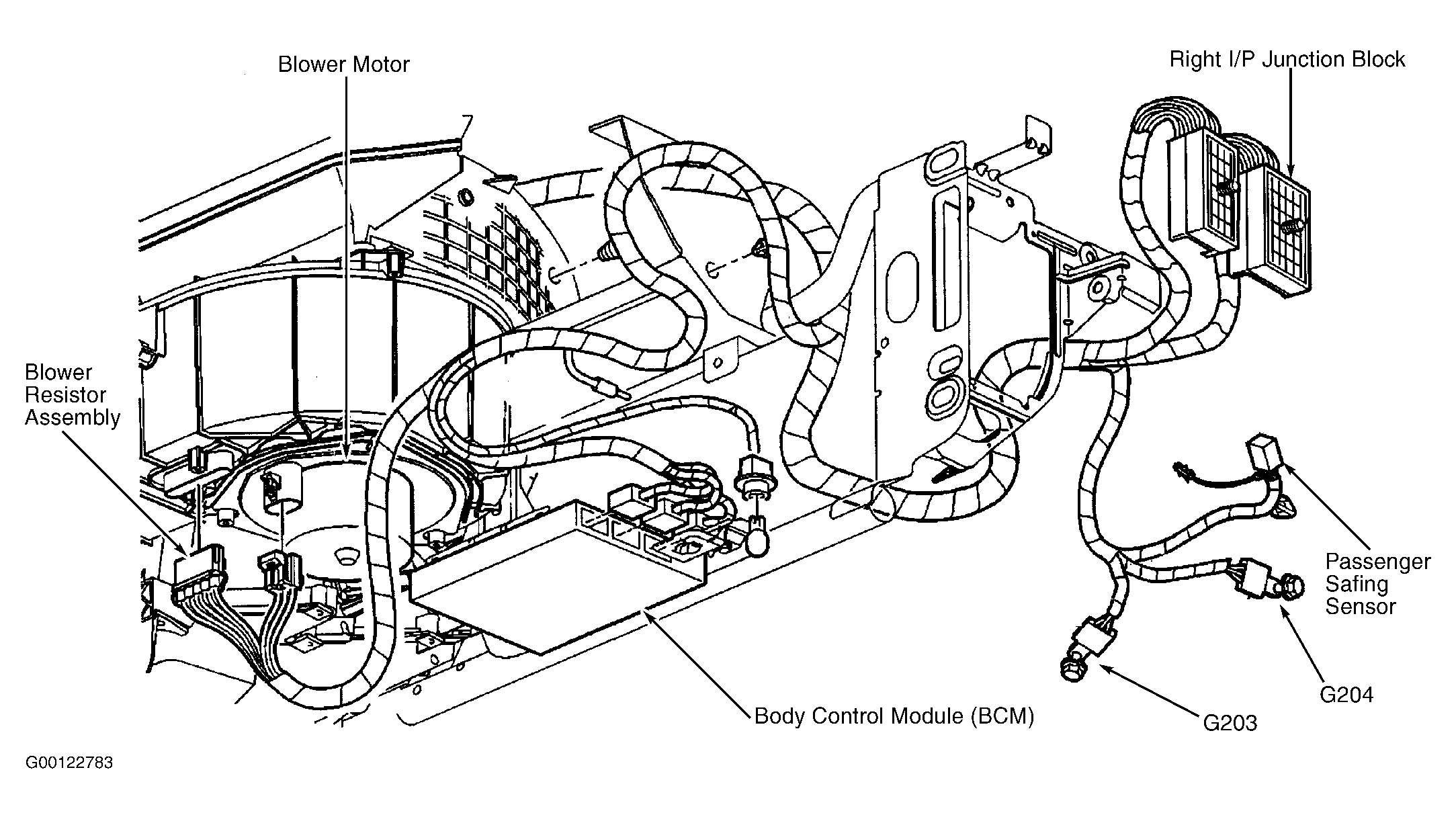 Blower Motor

Right I/P Junction Block

Blower Resistor Assembly

Passenger Safing Sensor

G204

G203

Body Control Module (BCM)

G00122783