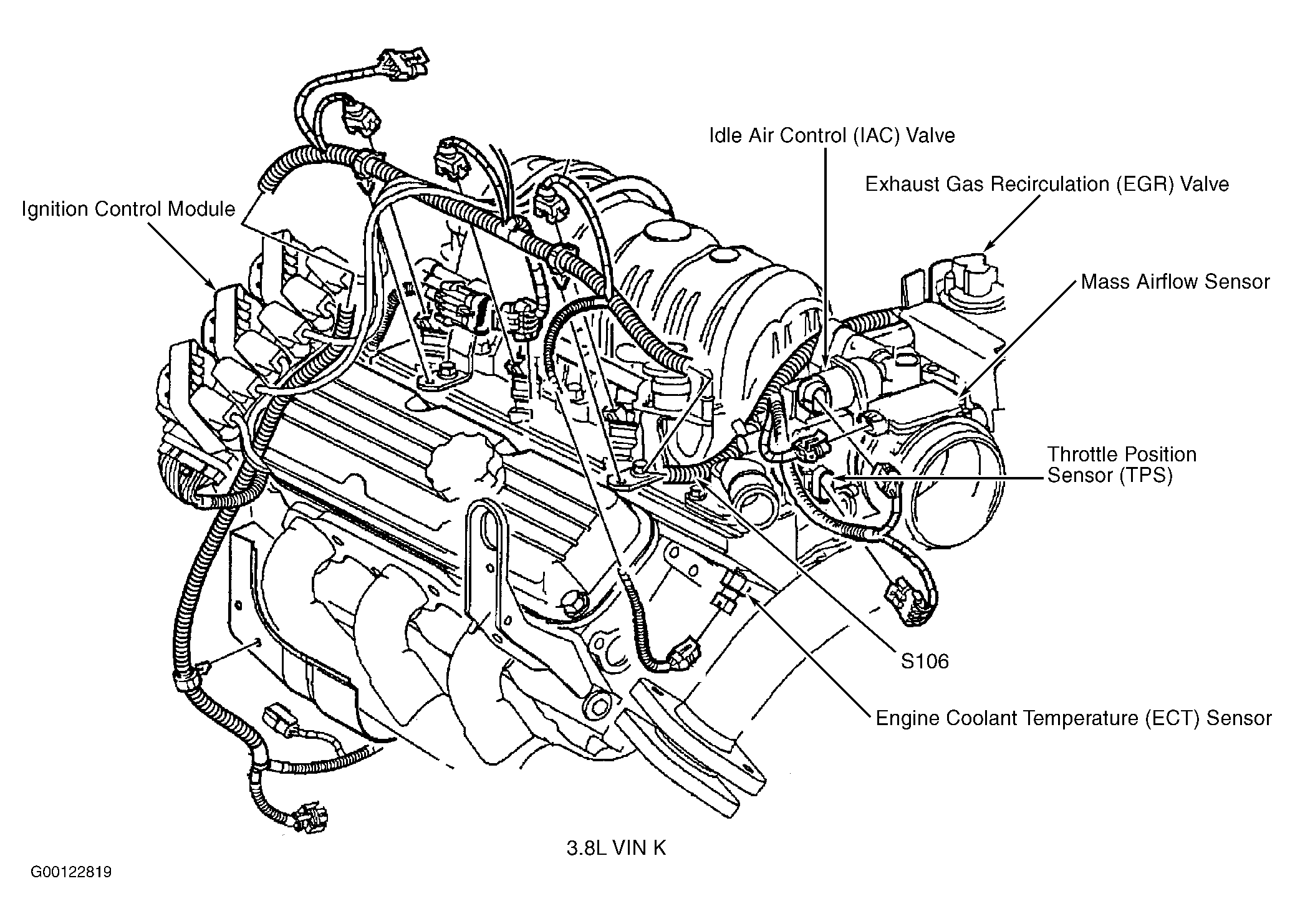 Idle Air Control (IAC) Valve

Exhaust Gas Recirculation (EGR) Valve

Ignition Control Module

Mass Airflow Sensor

Throttle Position Sensor (TPS)

S106

Engine Coolant Temperature (ECT) Sensor

3.8L VIN K

G00122819