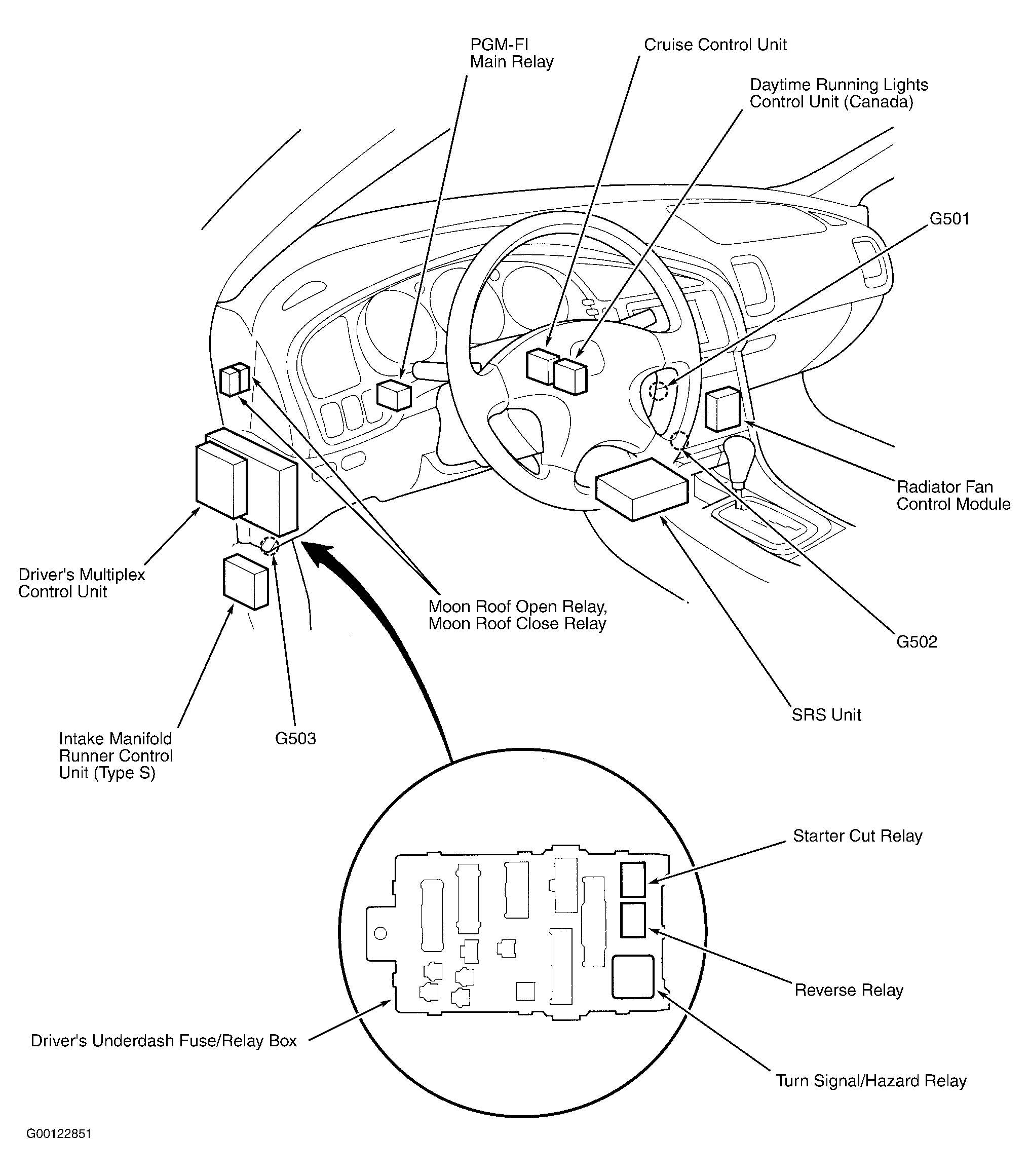 PGM-FI
Main Relay

Cruise Control Unit

Daytime Running Lights
Control Unit (Canada)

G501

Radiator Fan
Control Module

Driver's Multiplex
Control Unit

Moon Roof Open Relay,
Moon Roof Close Relay

G502

SRS Unit

Intake Manifold
Runner Control
Unit (Type S)

G503

Starter Cut Relay

Reverse Relay

Driver's Underdash Fuse/Relay Box

Turn Signal/Hazard Relay

G00122851