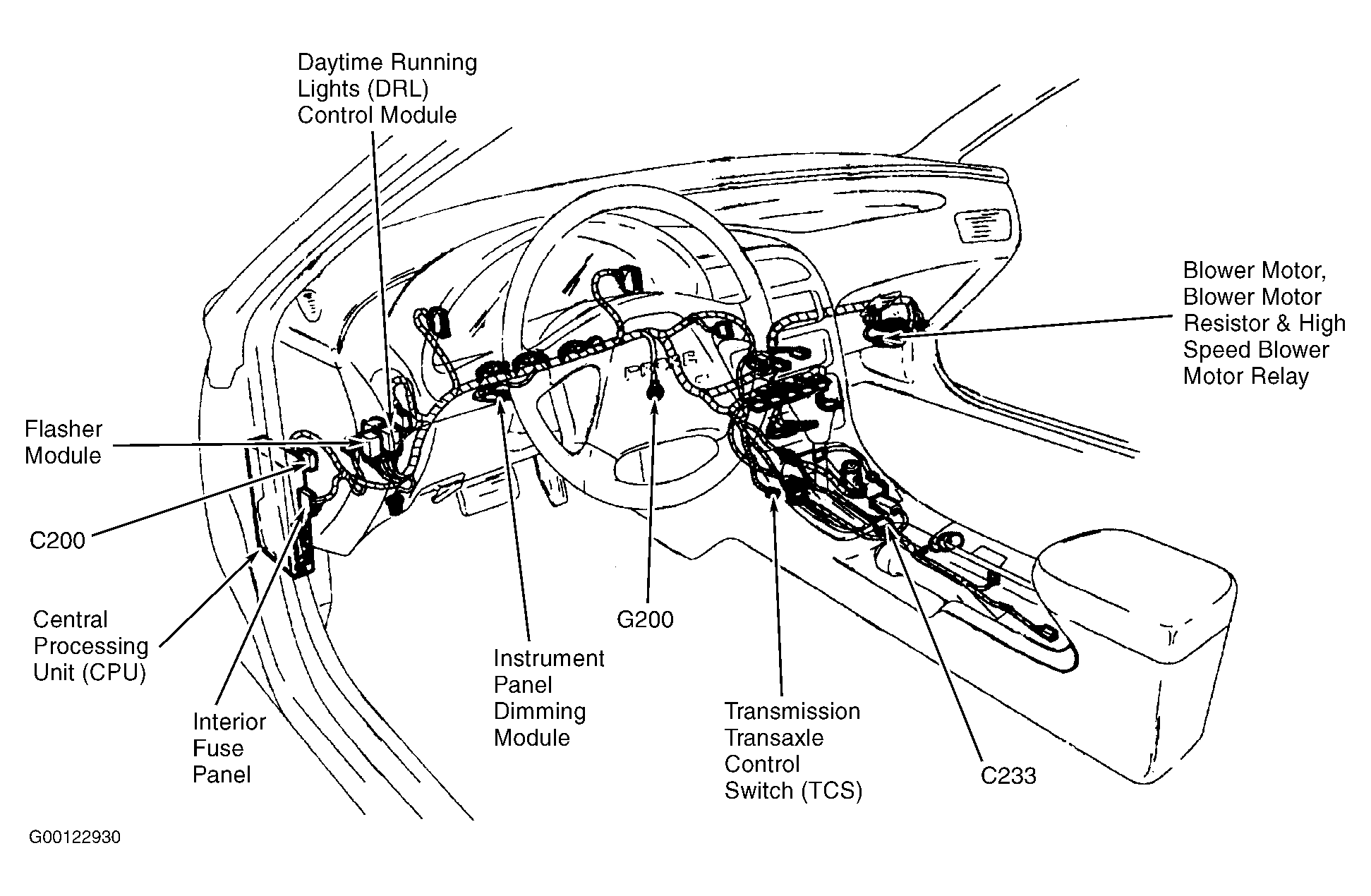 Daytime Running Lights (DRL) Control Module

Blower Motor, Blower Motor Resistor & High Speed Blower Motor Relay

Flasher Module

C200

Central Processing Unit (CPU)

Interior Fuse Panel

Instrument Panel Dimming Module

G200

Transmission Transaxle Control Switch (TCS)

C233

G00122930