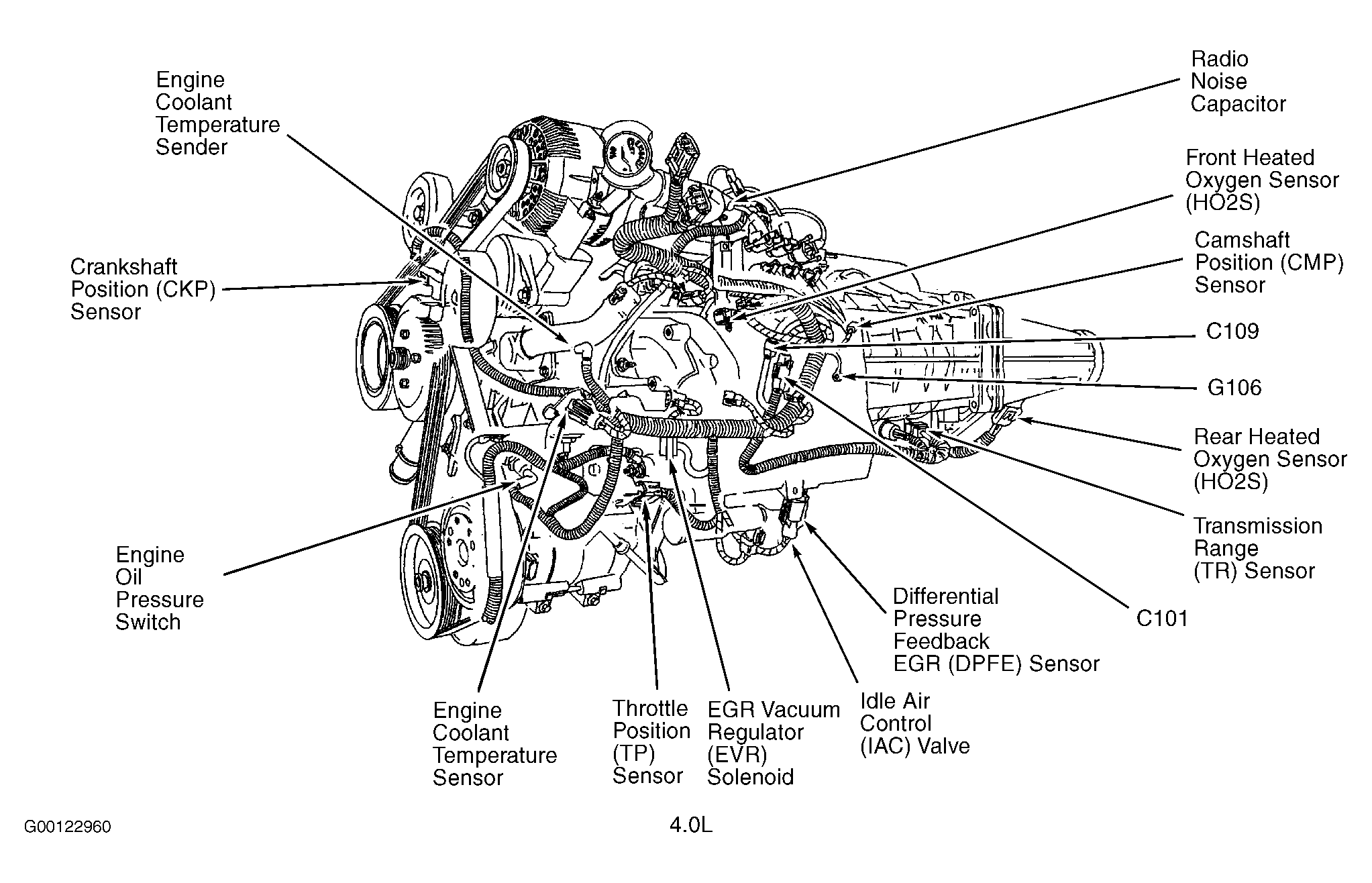 Engine Coolant Temperature Sender

Radio Noise Capacitor

Front Heated Oxygen Sensor (HO2S)

Camshaft Position (CMP) Sensor

Crankshaft Position (CKP) Sensor

C109

G106

Rear Heated Oxygen Sensor (HO2S)

Transmission Range (TR) Sensor

Engine Oil Pressure Switch

Differential Pressure Feedback EGR (DPFE) Sensor

C101

Engine Coolant Temperature Sensor

Throttle Position (TP) Sensor

EGR Vacuum Regulator (EVR) Solenoid

Idle Air Control (IAC) Valve

G00122960

4.0L