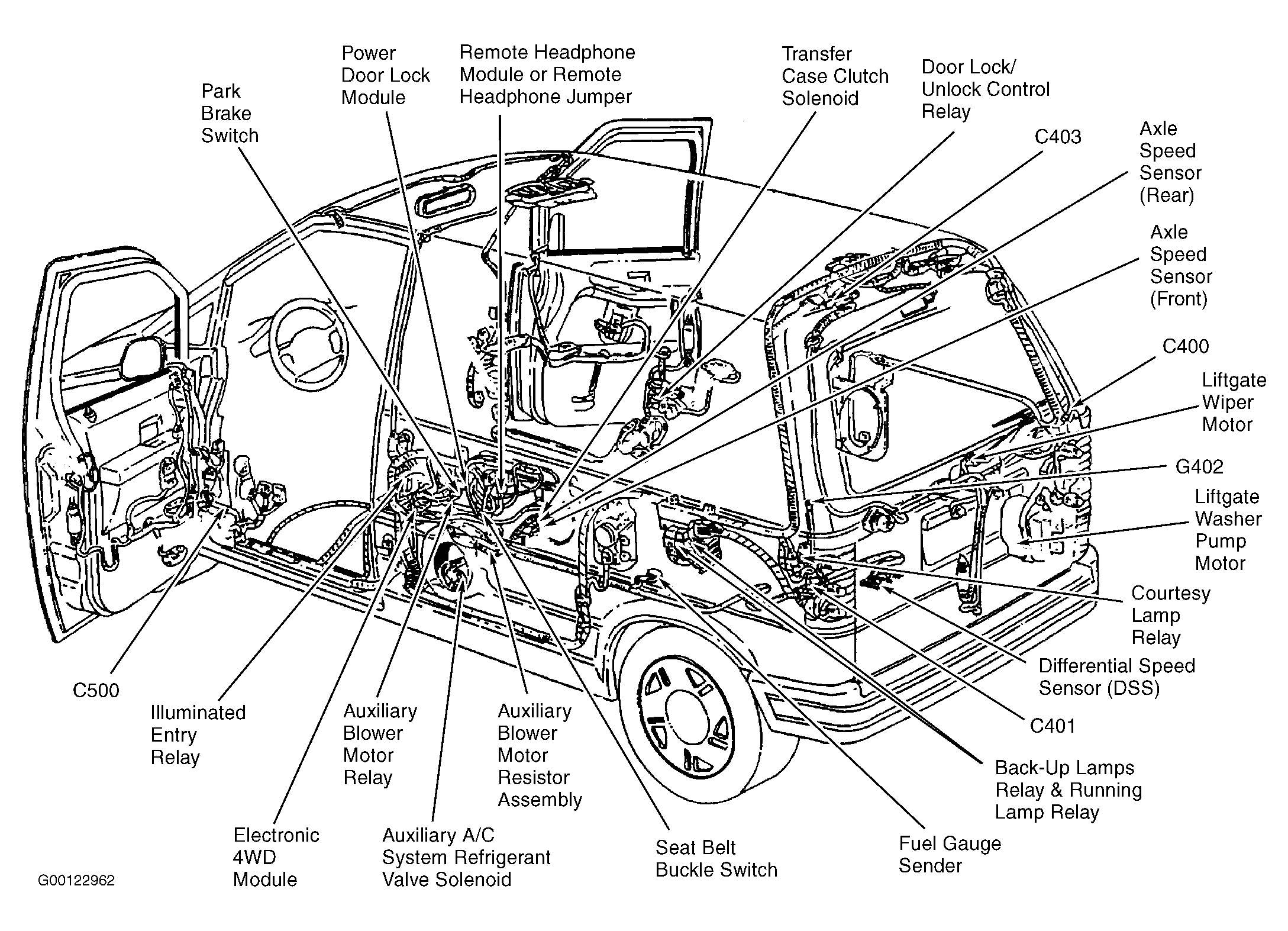 Park Brake Switch

Power Door Lock Module

Remote Headphone Module or Remote Headphone Jumper

Transfer Case Clutch Solenoid

Door Lock/ Unlock Control Relay

C403

Axle Speed Sensor (Rear)

Axle Speed Sensor (Front)

C400

Liftgate Wiper Motor

G402

Liftgate Washer Pump Motor

Courtesy Lamp Relay

Differential Speed Sensor (DSS)

C401

Back-Up Lamps Relay & Running Lamp Relay

Fuel Gauge Sender

Seat Belt Buckle Switch

Auxiliary Blower Motor Resistor Assembly

Auxiliary A/C System Refrigerant Valve Solenoid

Auxiliary Blower Motor Relay

Electronic 4WD Module

Illuminated Entry Relay

C500

G00122962