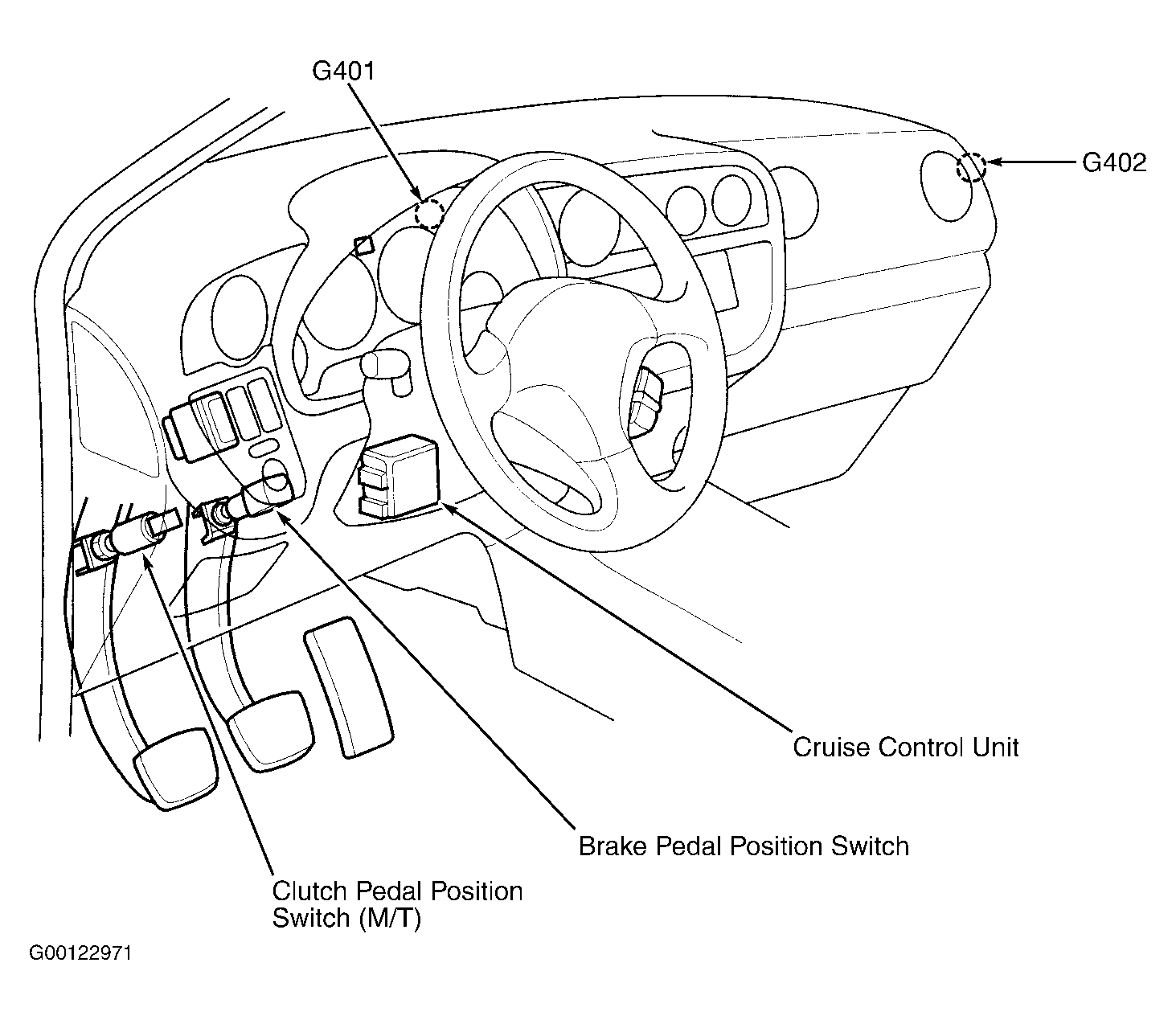 G401

G402

Cruise Control Unit

Brake Pedal Position Switch

Clutch Pedal Position Switch (M/T)

G00122971