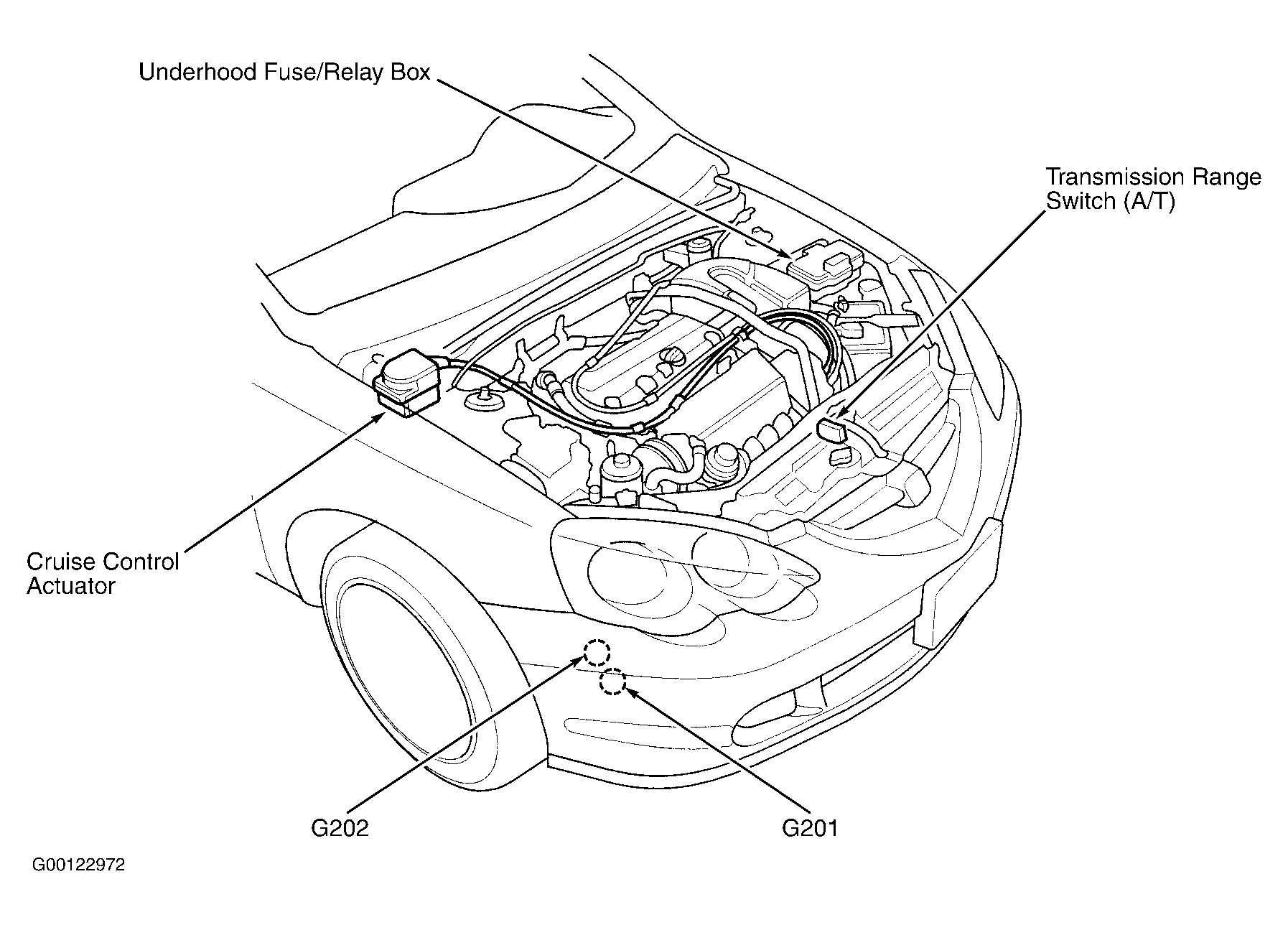 Underhood Fuse/Relay Box

Transmission Range Switch (A/T)

Cruise Control Actuator

G202

G201

G00122972