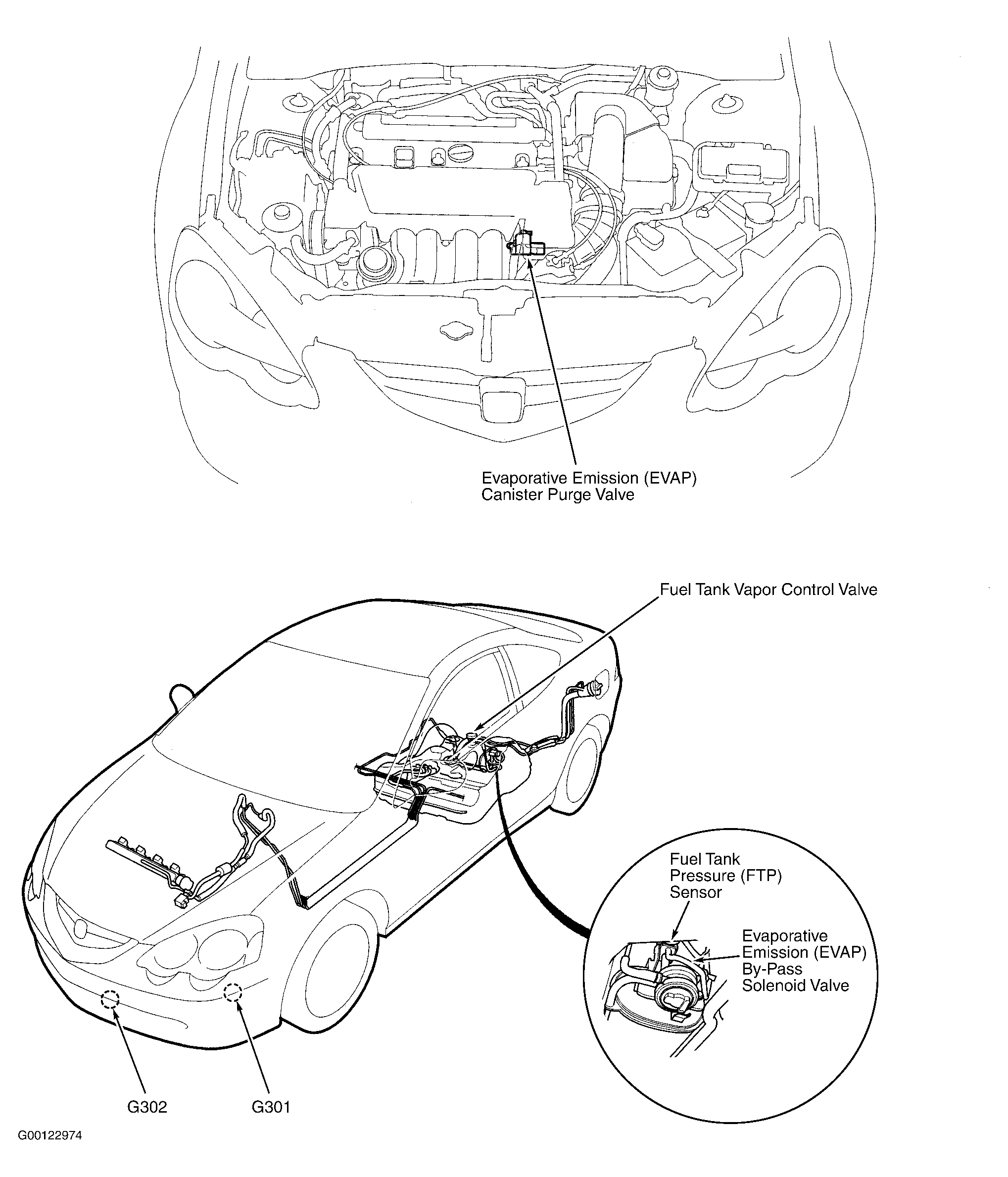 Evaporative Emission (EVAP)
Canister Purge Valve

Fuel Tank Vapor Control Valve

Fuel Tank
Pressure (FTP)
Sensor

Evaporative
Emission (EVAP)
By-Pass
Solenoid Valve

G302

G301

G00122974