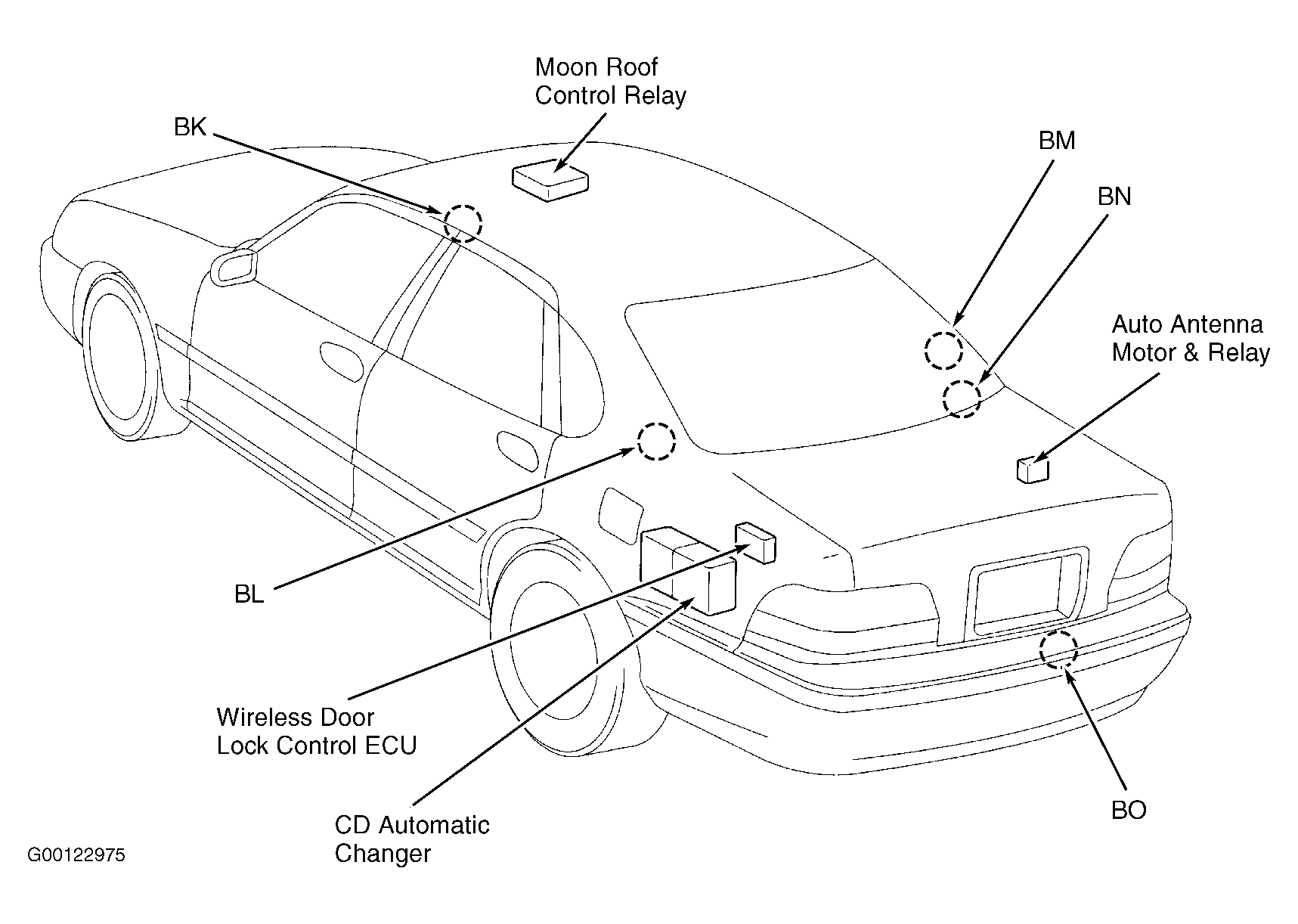 Moon Roof Control Relay

BK

BM

BN

Auto Antenna Motor & Relay

BL

Wireless Door Lock Control ECU

CD Automatic Changer

BO

G00122975