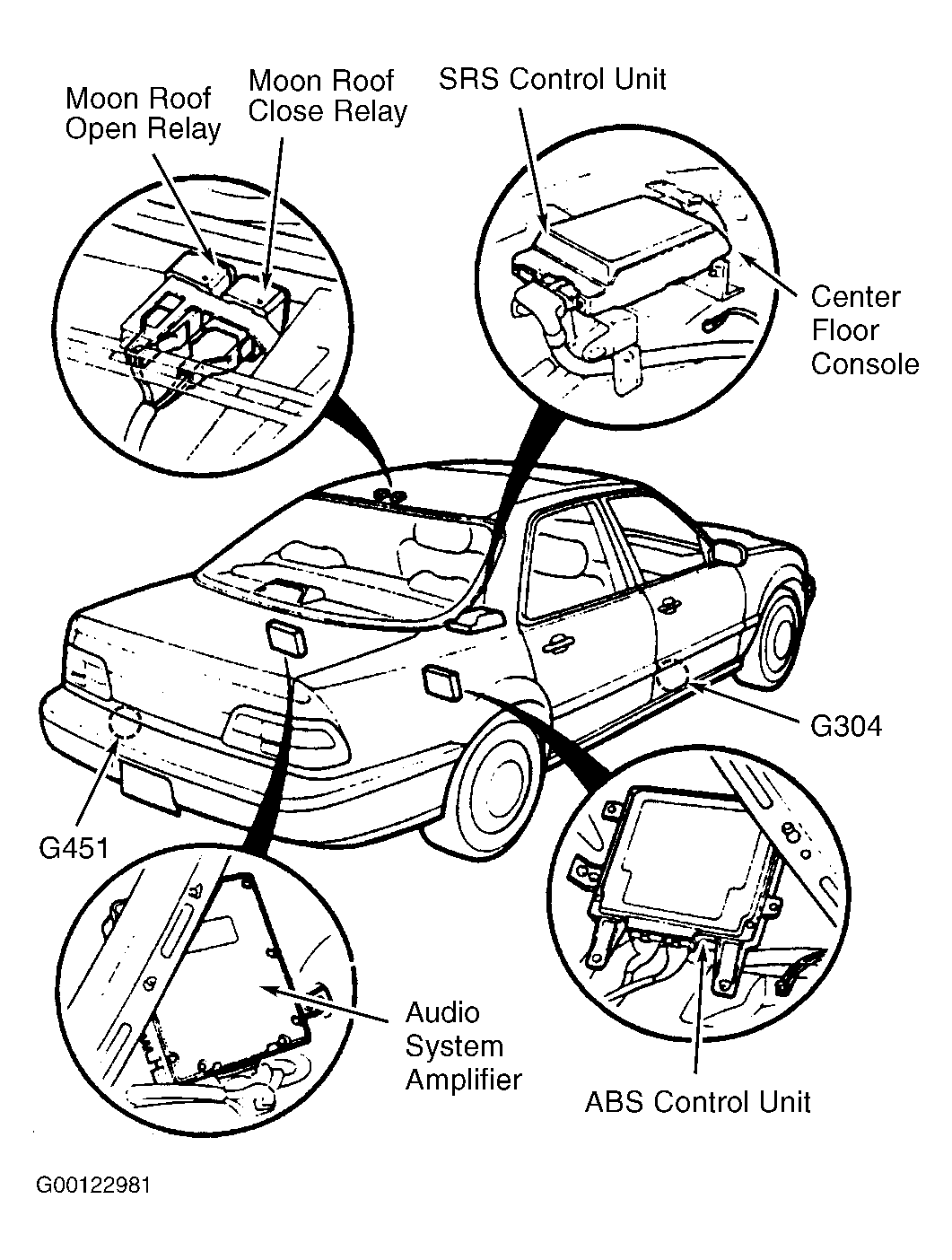 Moon Roof
Open Relay

Moon Roof
Close Relay

SRS Control Unit

Center
Floor
Console

G304

G451

Audio
System
Amplifier

ABS Control Unit

G00122981