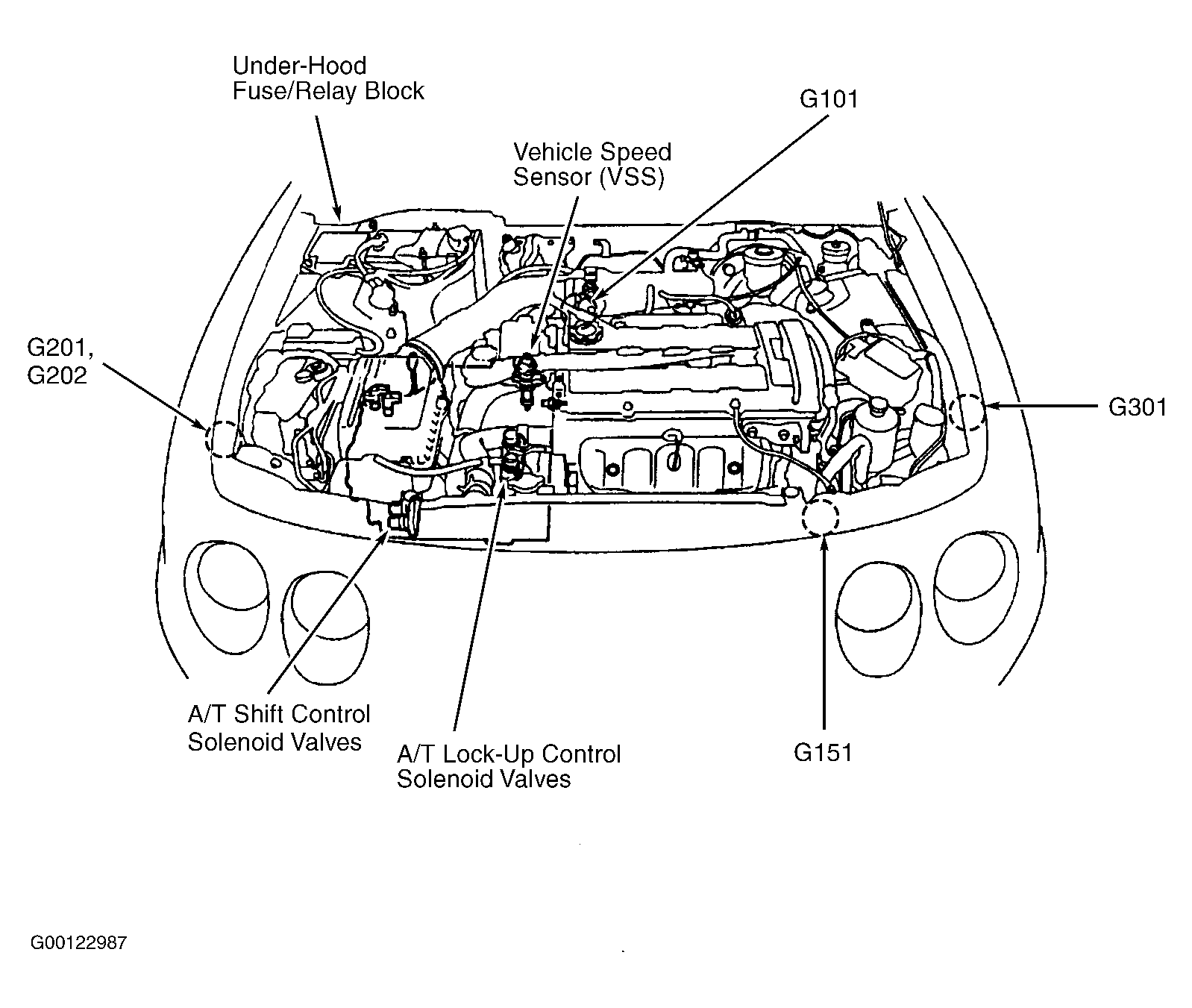 Under-Hood
Fuse/Relay Block

G101

Vehicle Speed
Sensor (VSS)

G201,
G202

G301

A/T Shift Control
Solenoid Valves

A/T Lock-Up Control
Solenoid Valves

G151

G00122987