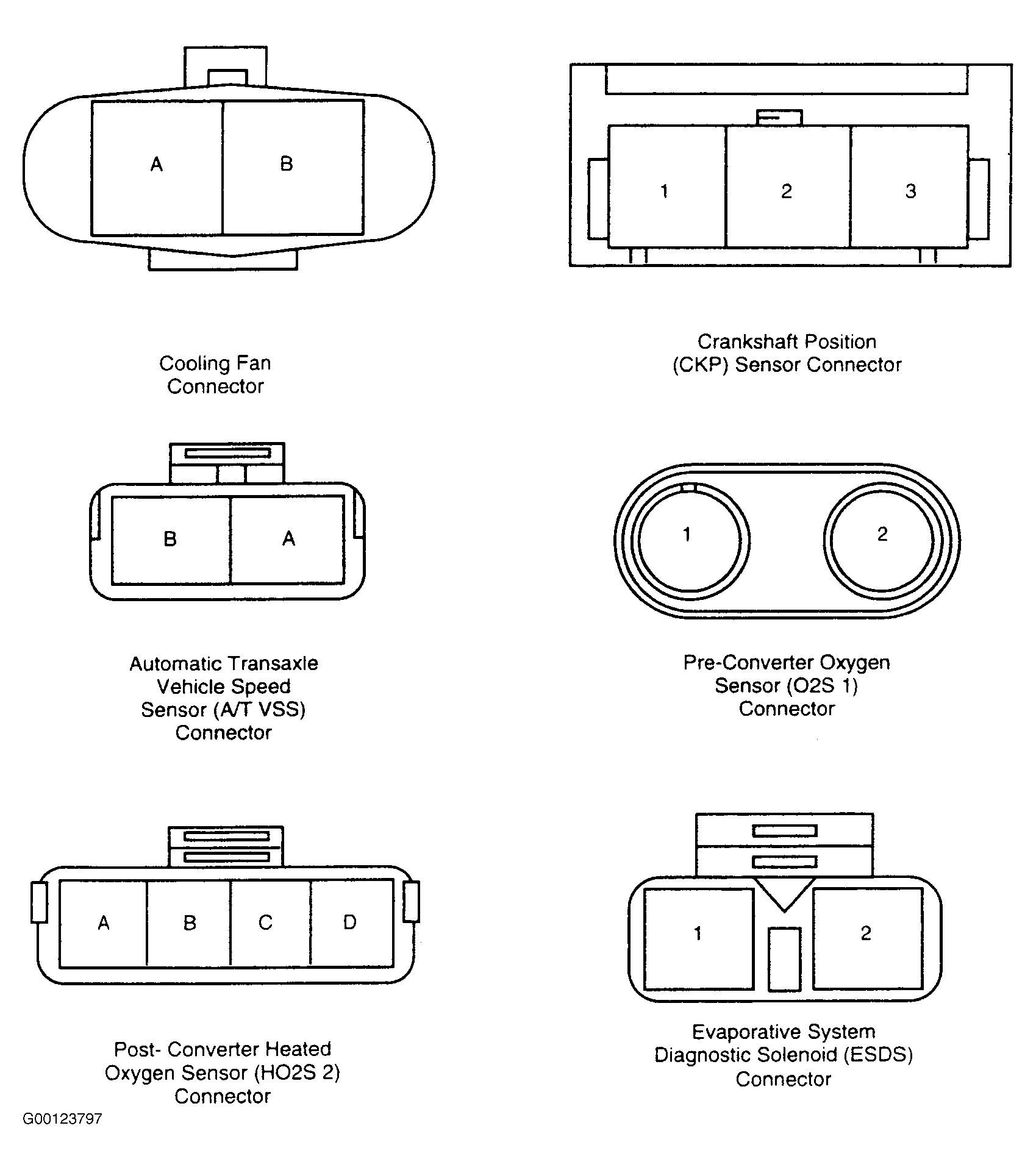 A B

Cooling Fan Connector

1 2 3

Crankshaft Position (CKP) Sensor Connector

B A

Automatic Transaxle Vehicle Speed Sensor (A/T VSS) Connector

1 2

Pre-Converter Oxygen Sensor (O2S 1) Connector

A B C D

Post- Converter Heated Oxygen Sensor (HO2S 2) Connector

1 2

Evaporative System Diagnostic Solenoid (ESDS) Connector

G00123797