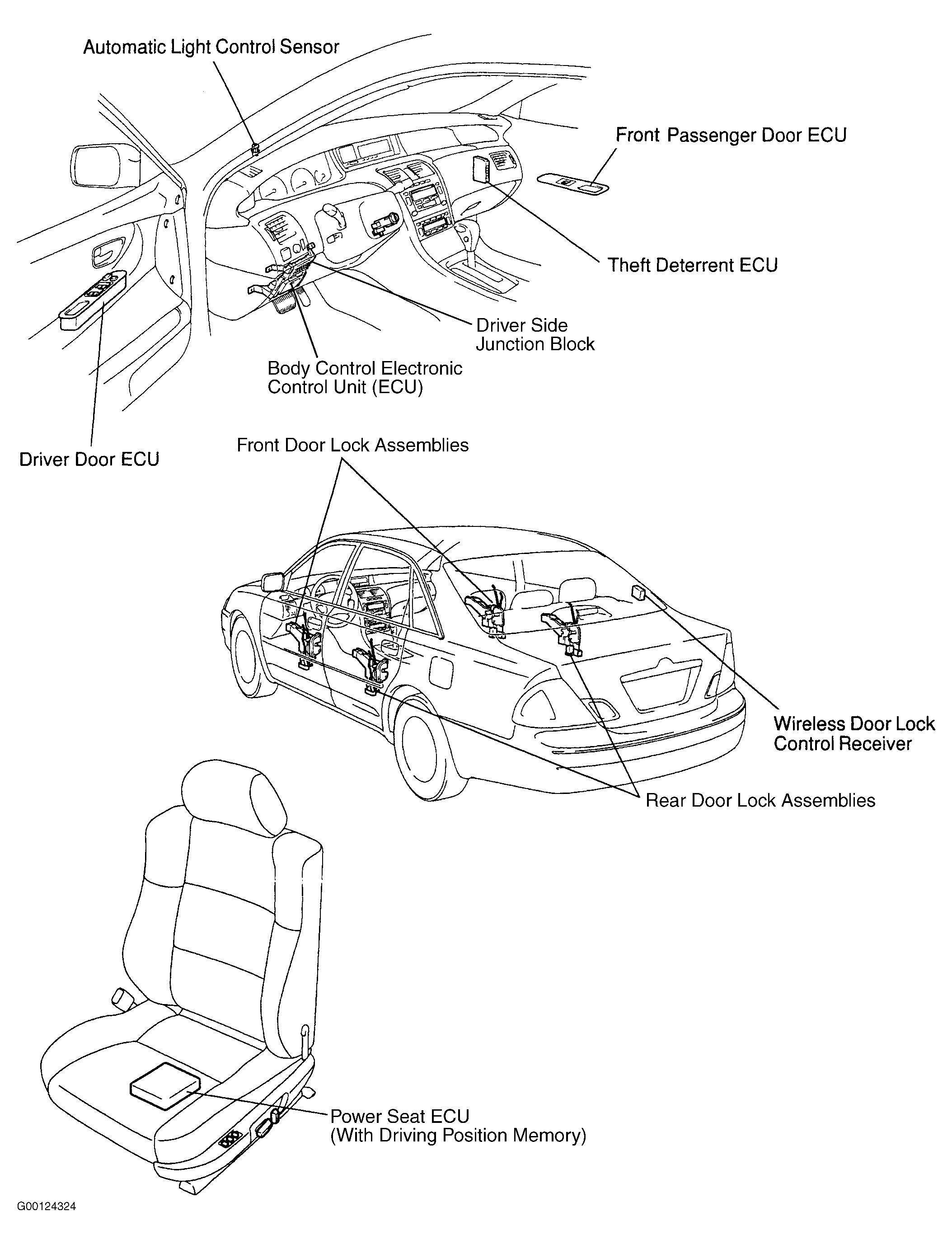 Automatic Light Control Sensor

Front Passenger Door ECU

Theft Deterrent ECU

Driver Side Junction Block

Body Control Electronic Control Unit (ECU)

Driver Door ECU

Front Door Lock Assemblies

Wireless Door Lock Control Receiver

Rear Door Lock Assemblies

Power Seat ECU (With Driving Position Memory)

G00124324