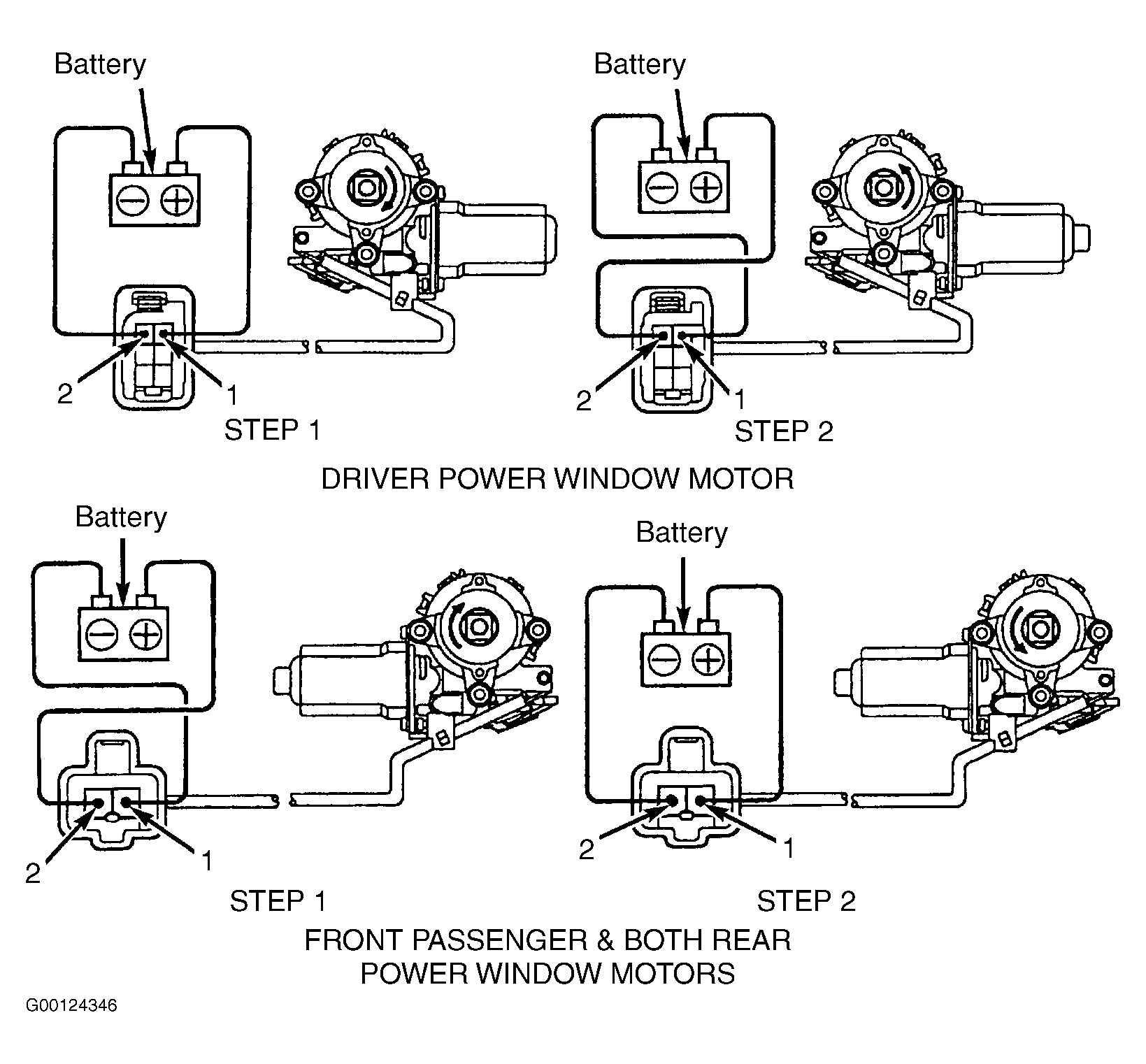 Battery

2 1

STEP 1

Battery

2 1

STEP 2

DRIVER POWER WINDOW MOTOR

Battery

2 1

STEP 1

Battery

2 1

STEP 2

FRONT PASSENGER & BOTH REAR POWER WINDOW MOTORS

G00124346