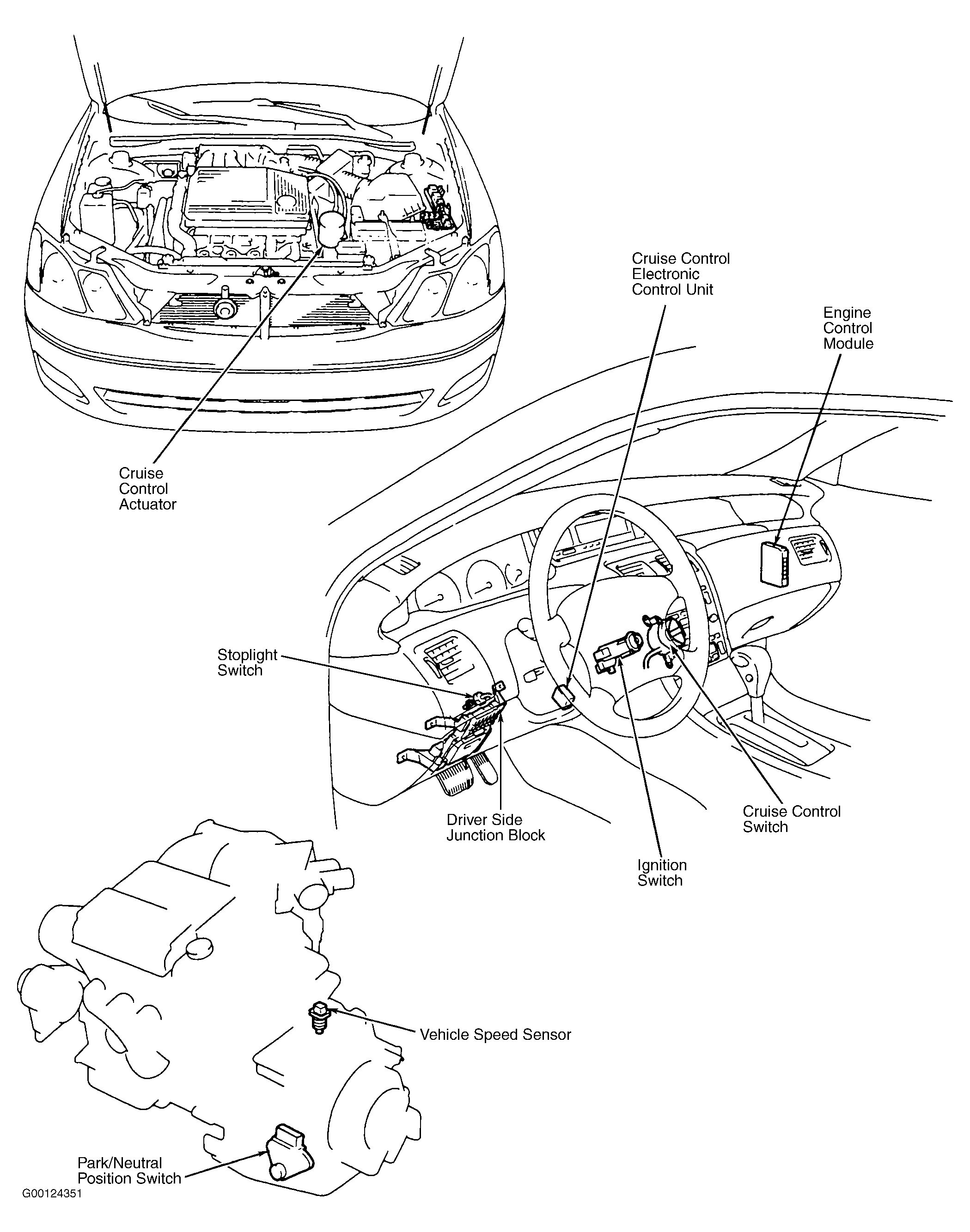 Cruise Control Electronic Control Unit

Engine Control Module

Cruise Control Actuator

Stoplight Switch

Driver Side Junction Block

Cruise Control Switch

Ignition Switch

Vehicle Speed Sensor

Park/Neutral Position Switch

G00124351