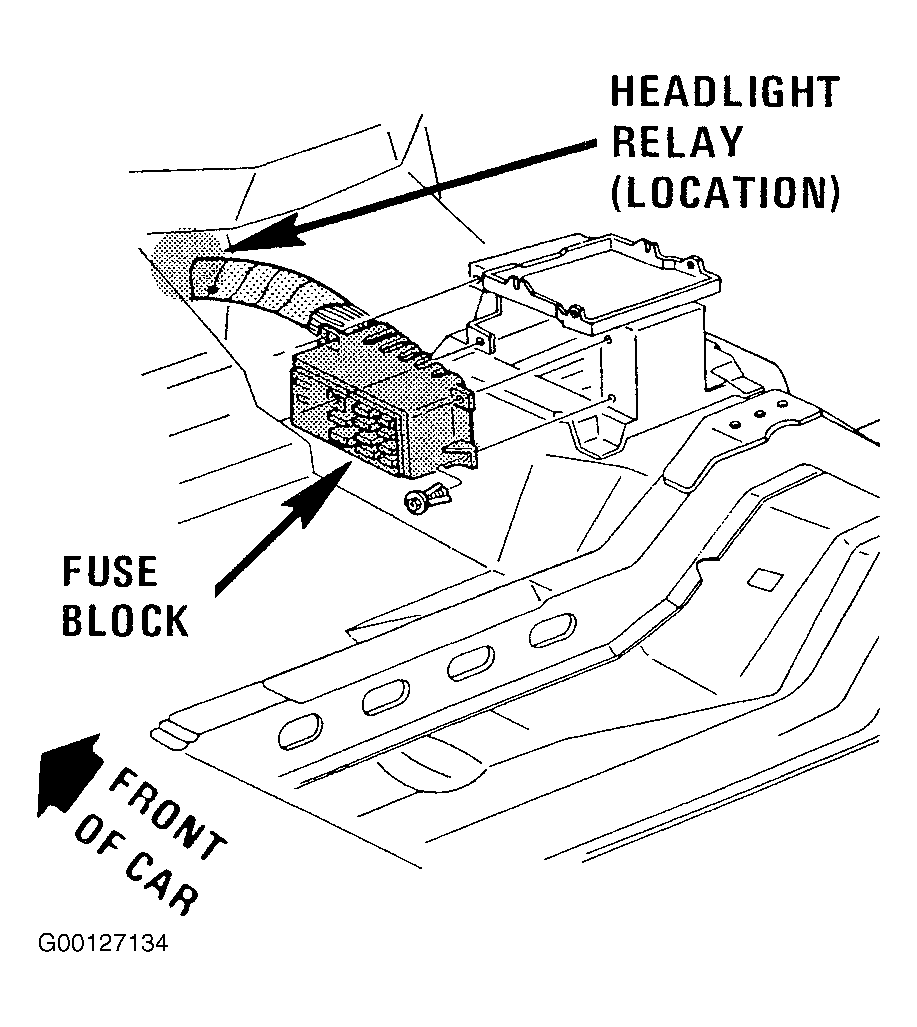 HEADLIGHT RELAY (LOCATION)

FUSE BLOCK

FRONT OF CAR

G00127134