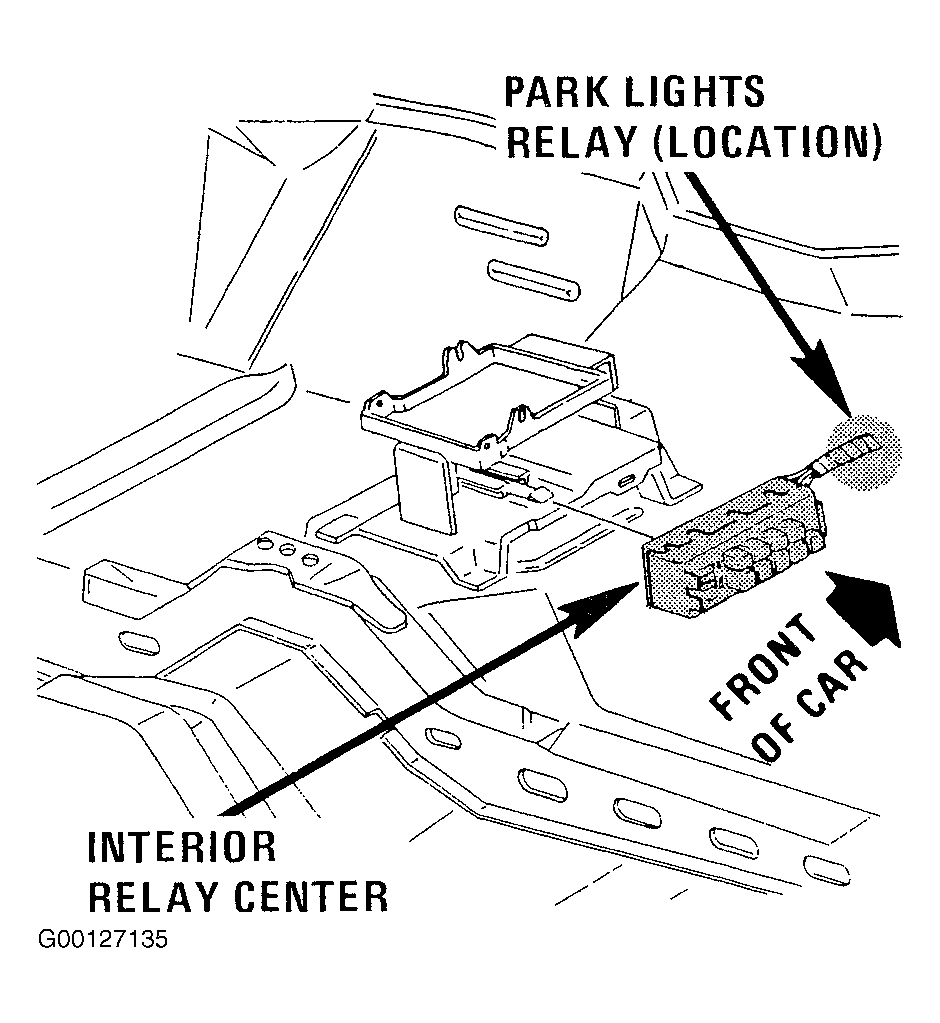 PARK LIGHTS RELAY (LOCATION)

FRONT OF CAR

INTERIOR RELAY CENTER

G00127135