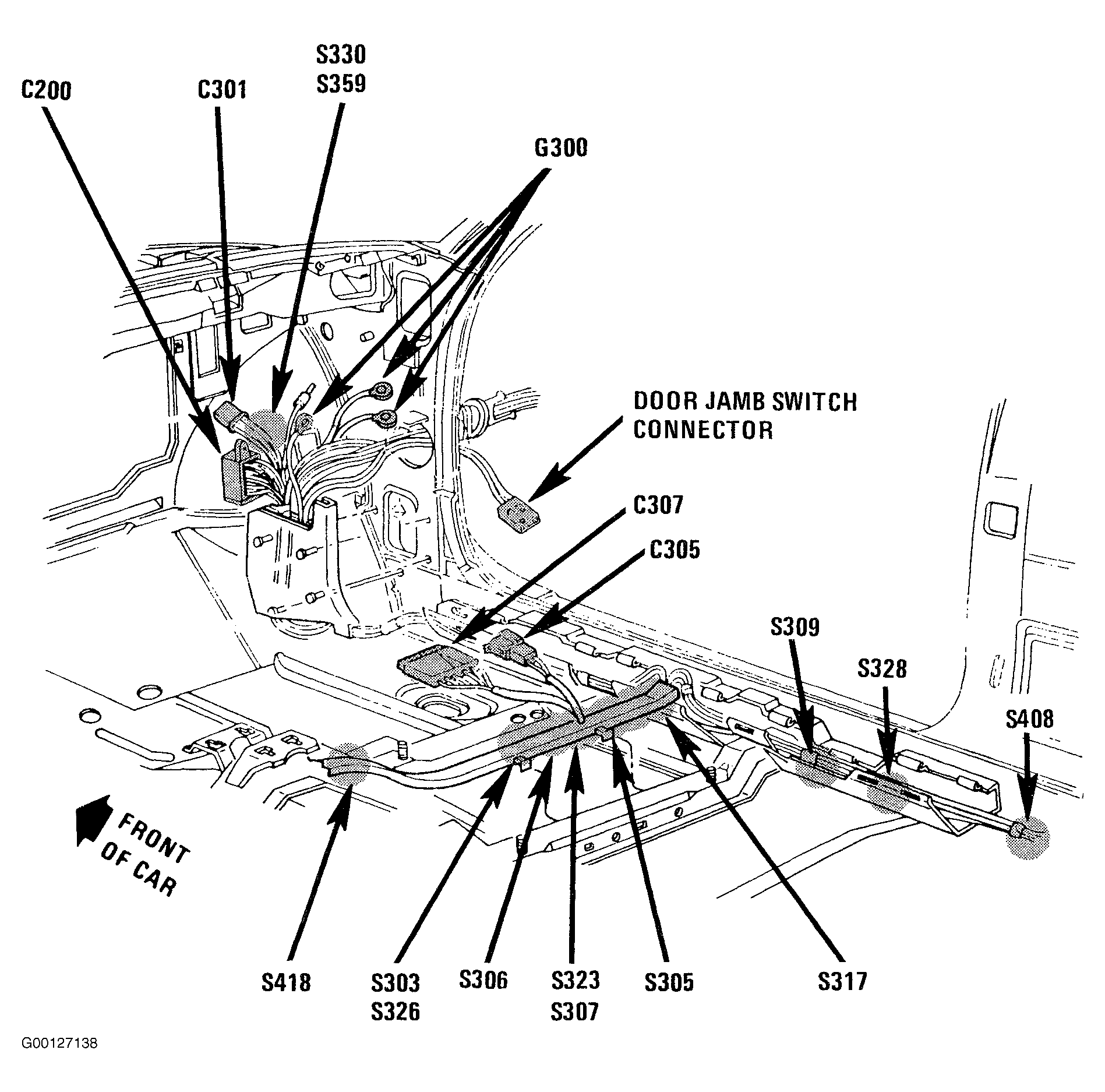 C200
C301
S330
S359
G300
DOOR JAMB SWITCH CONNECTOR
C307
C305
S309
S328
S408
FRONT OF CAR
S418
S303
S326
S306
S323
S307
S305
S317
G00127138