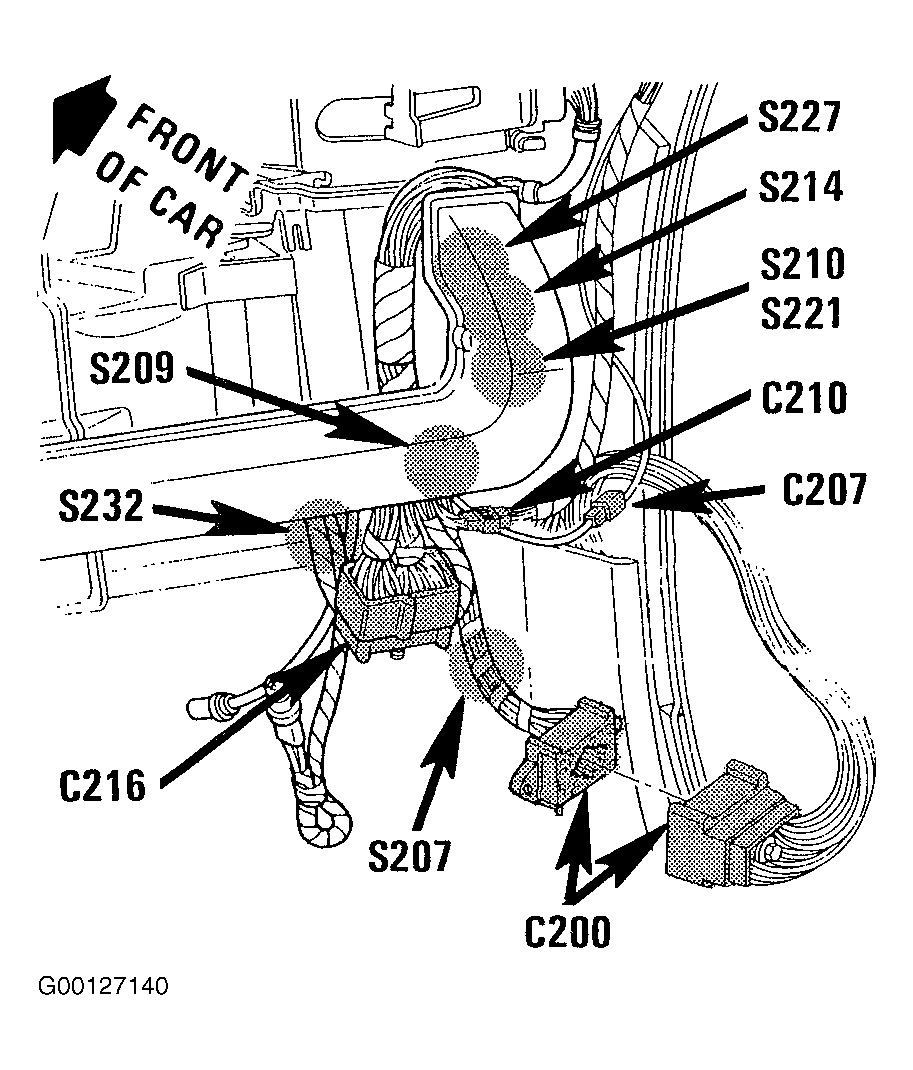 FRONT OF CAR

S227

S214

S210
S221

S209

C210

C207

S232

C216

S207

C200

G00127140