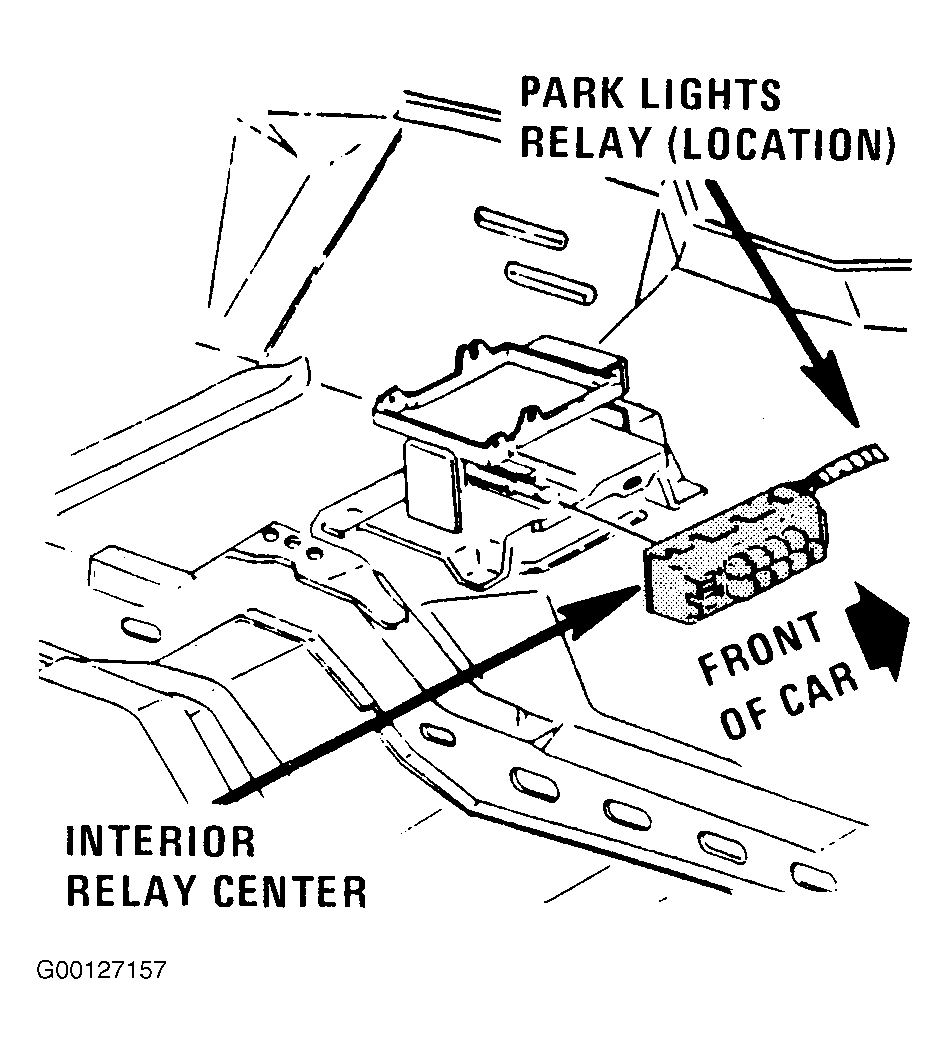 PARK LIGHTS RELAY (LOCATION)

FRONT OF CAR

INTERIOR RELAY CENTER

G00127157