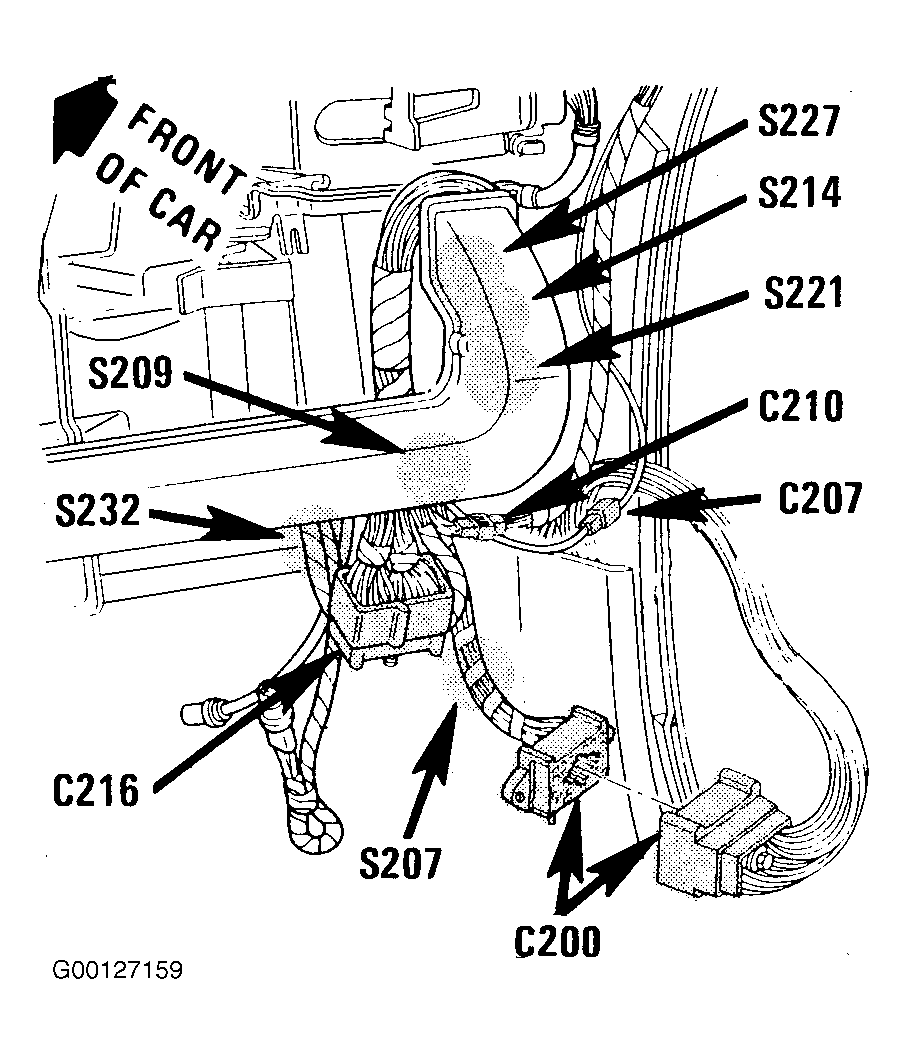 FRONT OF CAR

S227
S214
S221
S209
C210
C207
S232
C216
S207
C200

G00127159