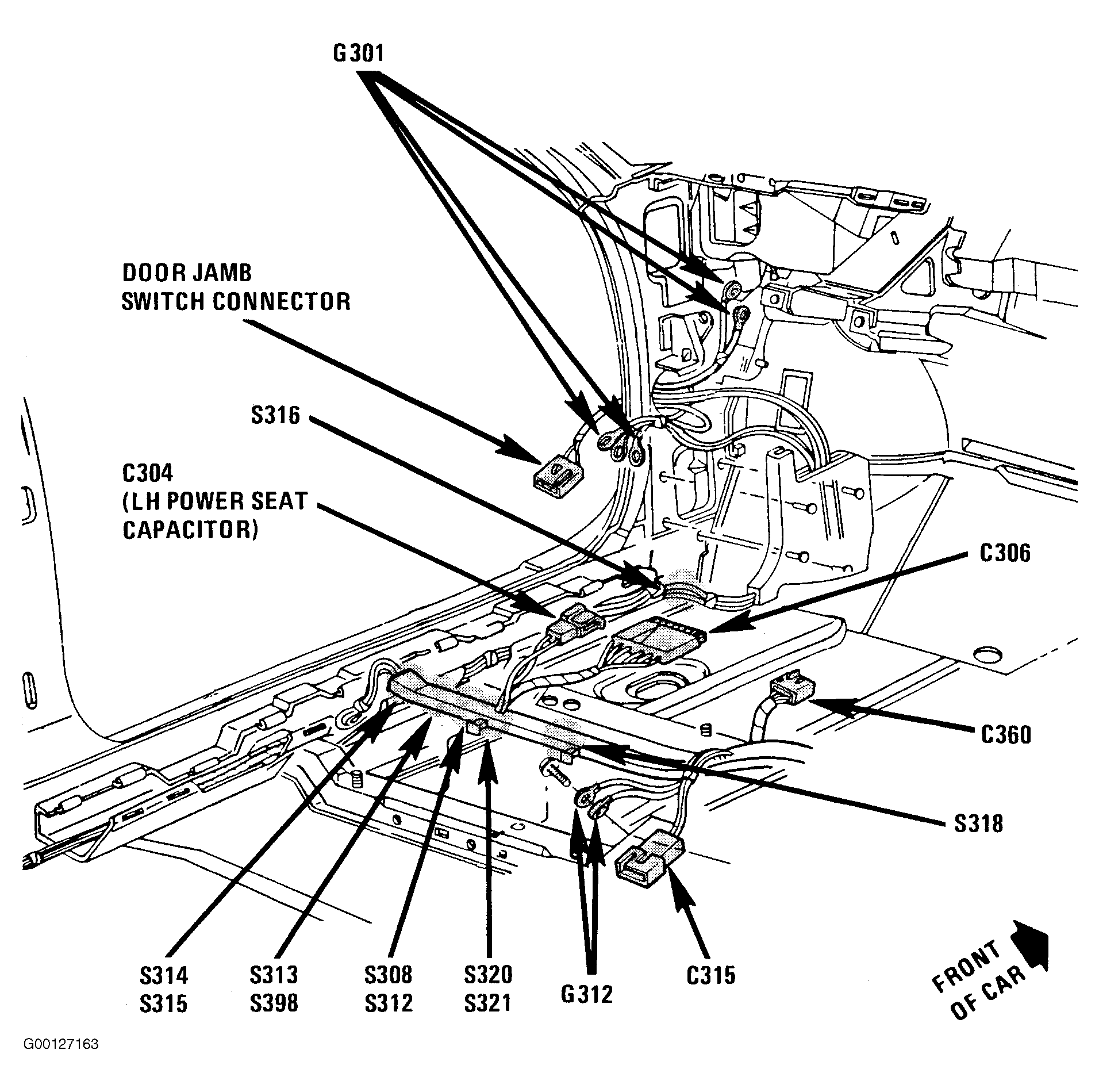 G301

DOOR JAMB SWITCH CONNECTOR

S316

C304 (LH POWER SEAT CAPACITOR)

C306

C360

S318

S314 S315

S313 S398

S308 S312

S320 S321

G312

C315

FRONT OF CAR

G00127163