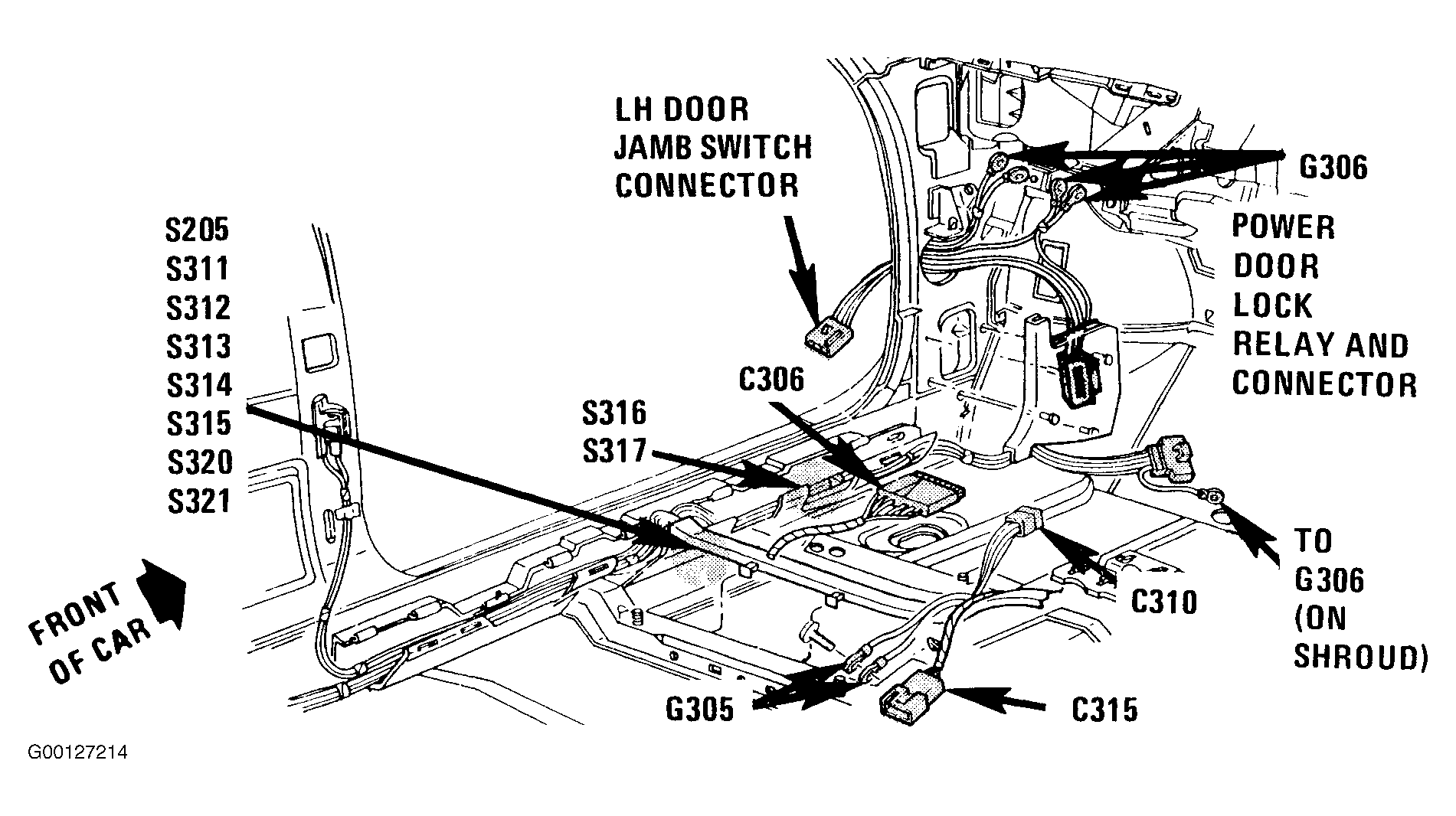 LH DOOR
JAMB SWITCH
CONNECTOR

G306

POWER
DOOR
LOCK
RELAY AND
CONNECTOR

S205
S311
S312
S313
S314
S315
S320
S321

C306

S316
S317

FRONT
OF CAR

TO
G306
(ON
SHROUD)

C310

G305

C315

G00127214