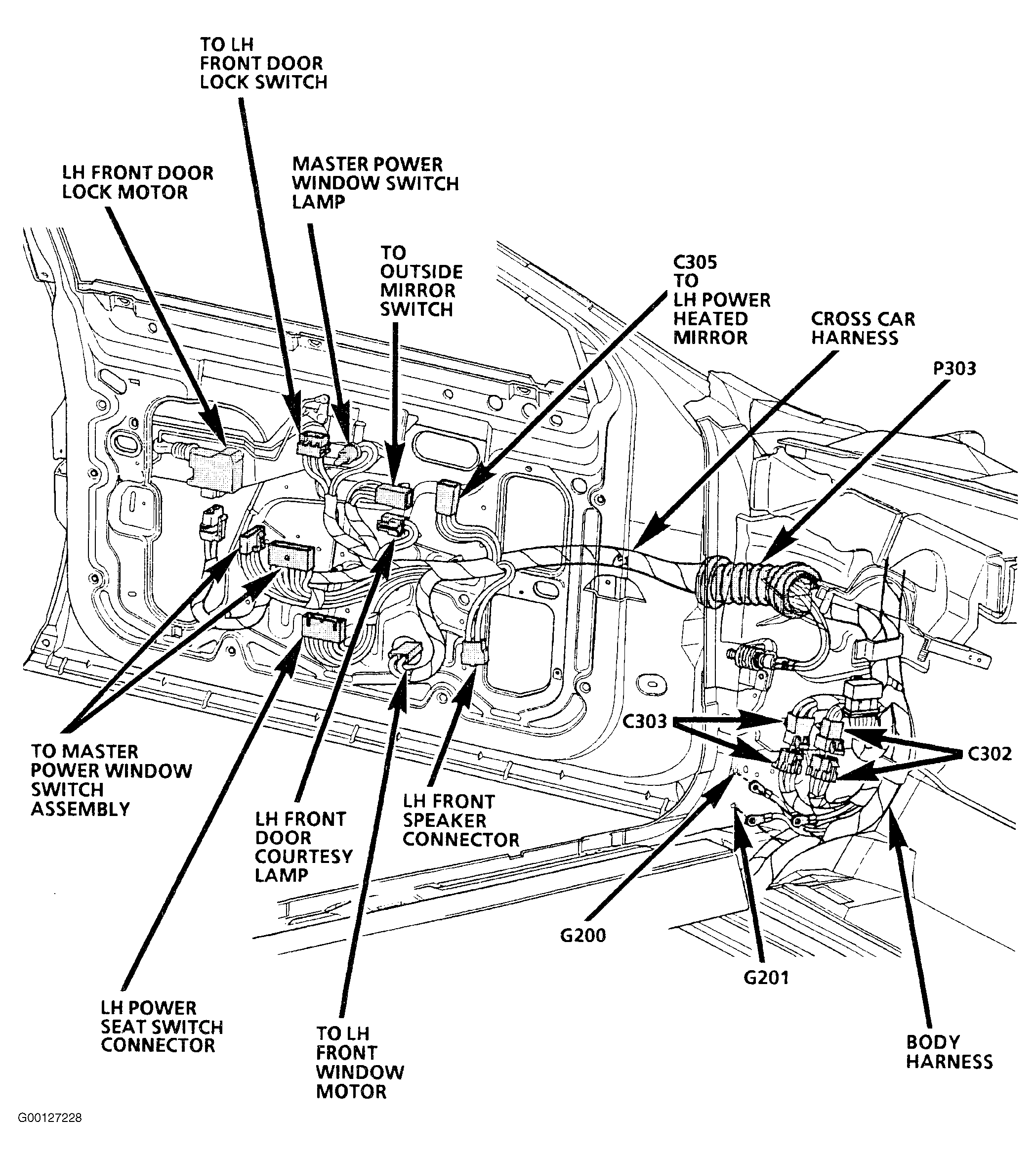 TO LH FRONT DOOR LOCK SWITCH

LH FRONT DOOR LOCK MOTOR

MASTER POWER WINDOW SWITCH LAMP

TO OUTSIDE MIRROR SWITCH

C305 TO LH POWER HEATED MIRROR

CROSS CAR HARNESS

P303

C303

C302

TO MASTER POWER WINDOW SWITCH ASSEMBLY

LH FRONT DOOR COURTESY LAMP

LH FRONT SPEAKER CONNECTOR

G200

G201

LH POWER SEAT SWITCH CONNECTOR

TO LH FRONT WINDOW MOTOR

BODY HARNESS

G00127228