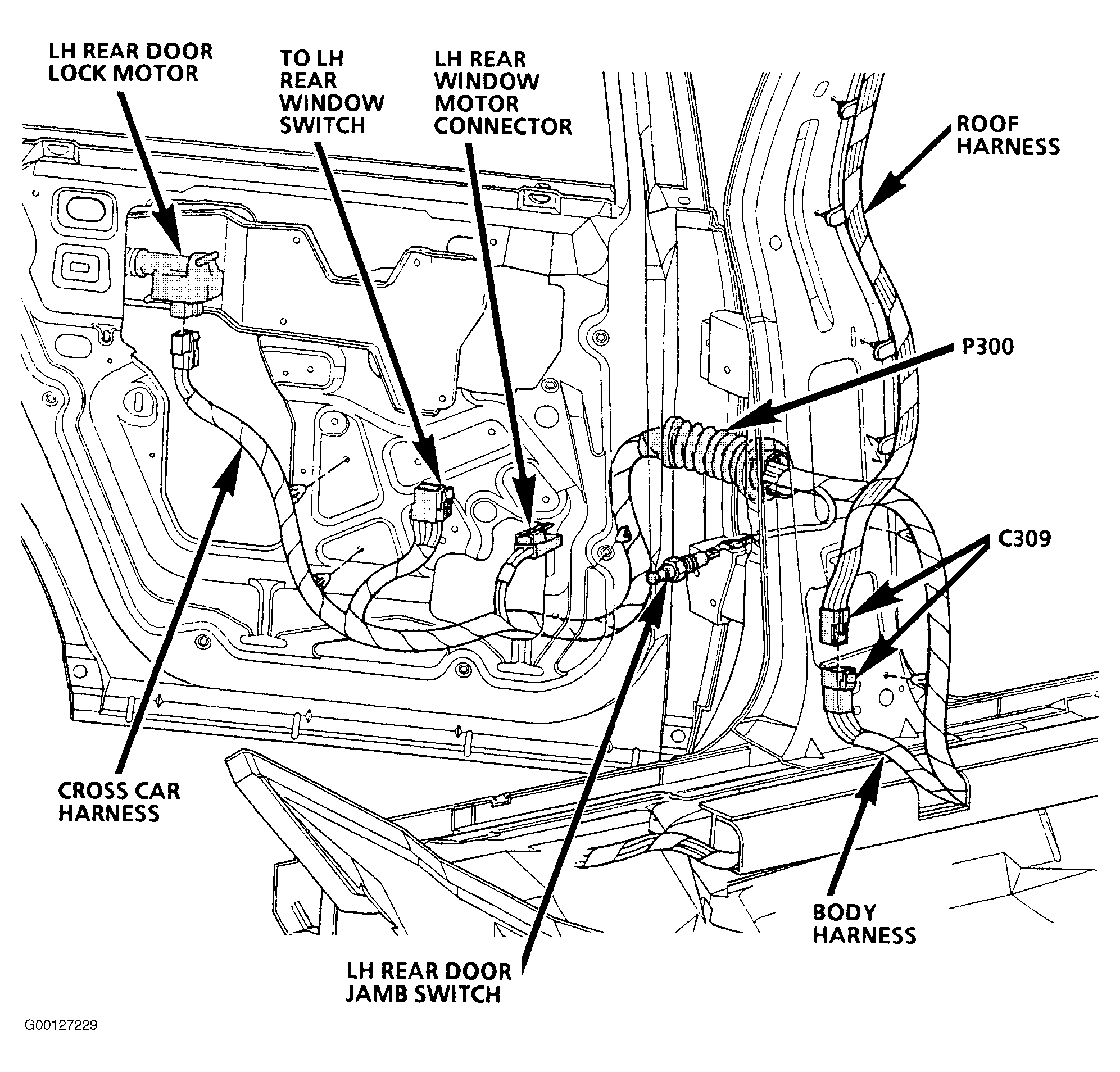 LH REAR DOOR LOCK MOTOR

TO LH REAR WINDOW SWITCH

LH REAR WINDOW MOTOR CONNECTOR

ROOF HARNESS

P300

C309

CROSS CAR HARNESS

BODY HARNESS

LH REAR DOOR JAMB SWITCH

G00127229