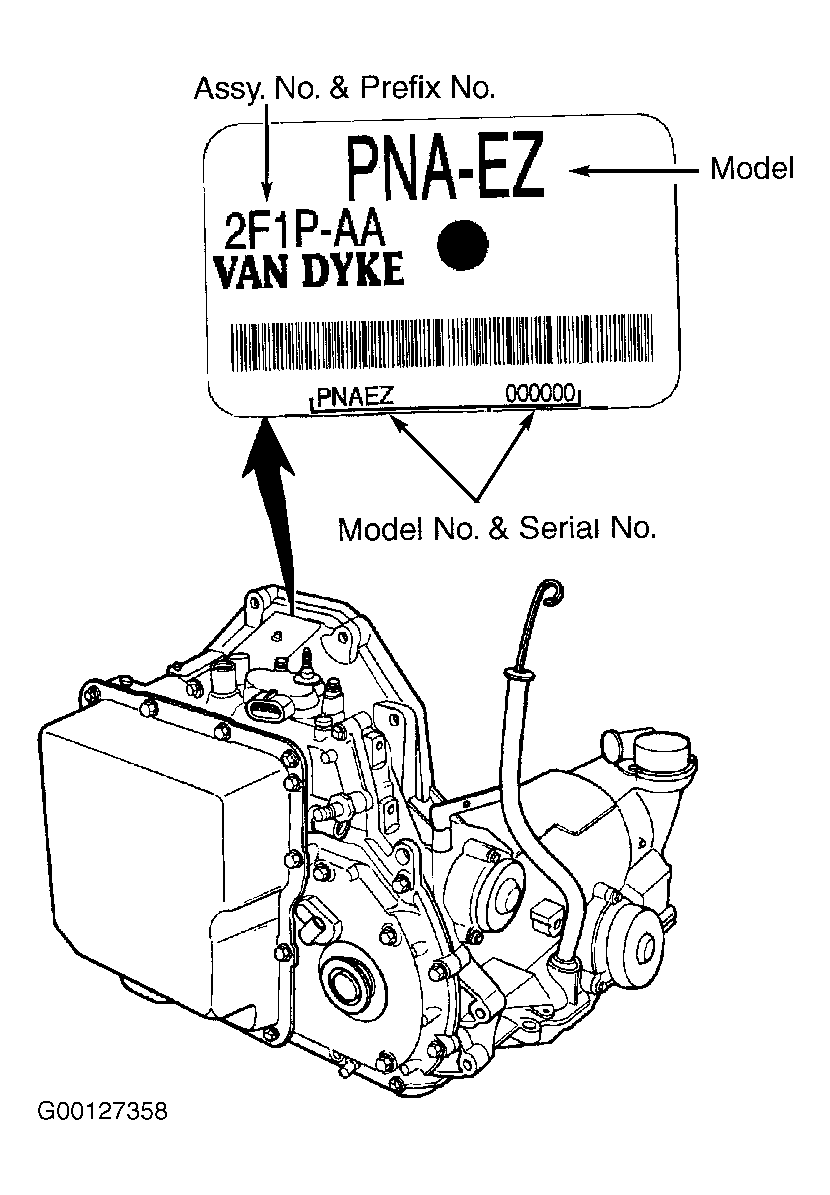 Assy. No. & Prefix No.

PNA-EZ

Model

2F1P-AA
VAN DYKE

PNAEZ 000000

Model No. & Serial No.

G00127358