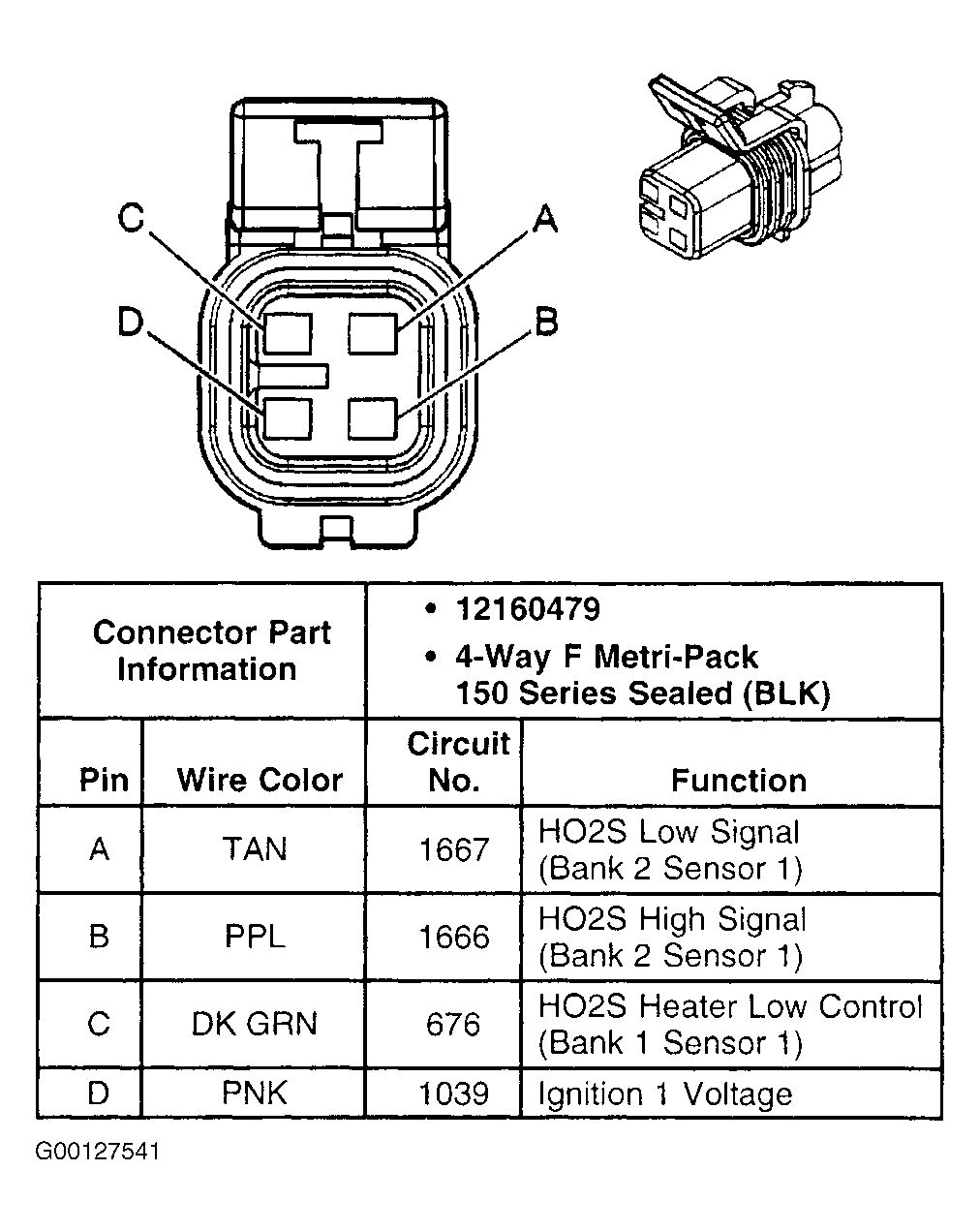 C
A
D
B

| Connector Part Information | | • 12160479 • 4-Way F Metri-Pack 150 Series Sealed (BLK) | |
|---|---|---|---|
| Pin | Wire Color | Circuit No. | Function |
| A | TAN | 1667 | HO2S Low Signal (Bank 2 Sensor 1) |
| B | PPL | 1666 | HO2S High Signal (Bank 2 Sensor 1) |
| C | DK GRN | 676 | HO2S Heater Low Control (Bank 1 Sensor 1) |
| D | PNK | 1039 | Ignition 1 Voltage |

G00127541