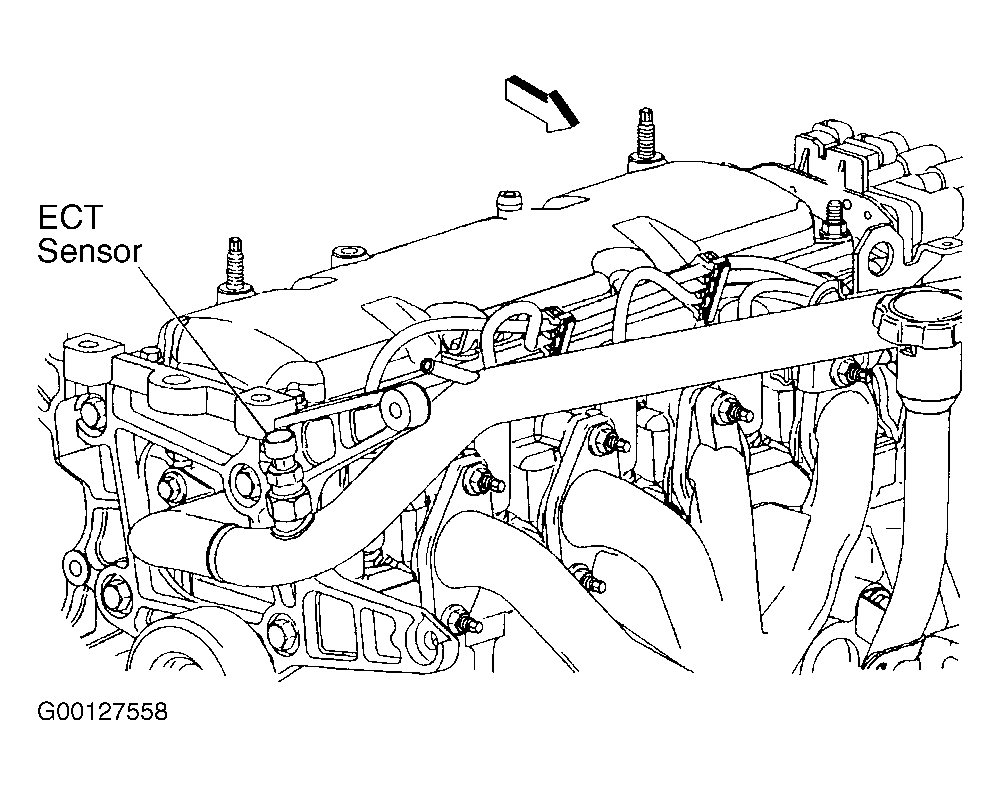 ECT
Sensor

G00127558